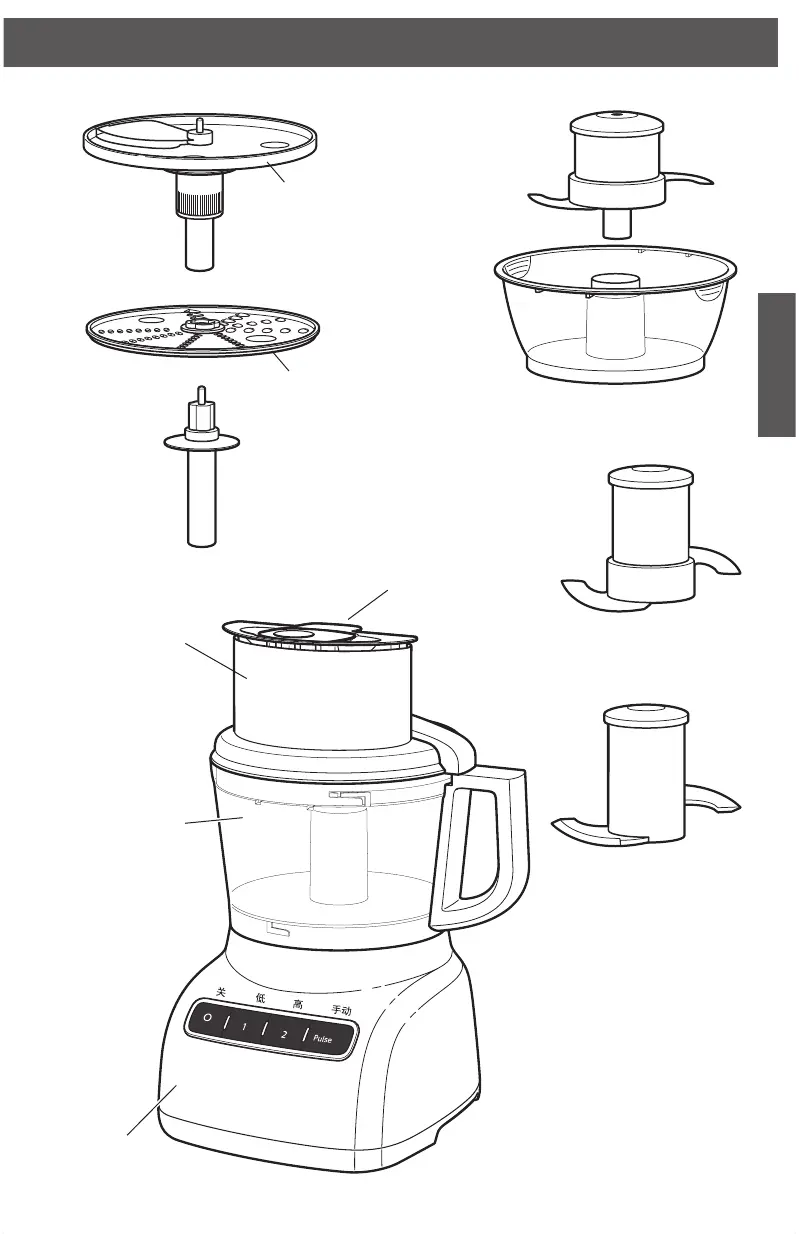 关 低 高 手动

O 1 2 Pulse