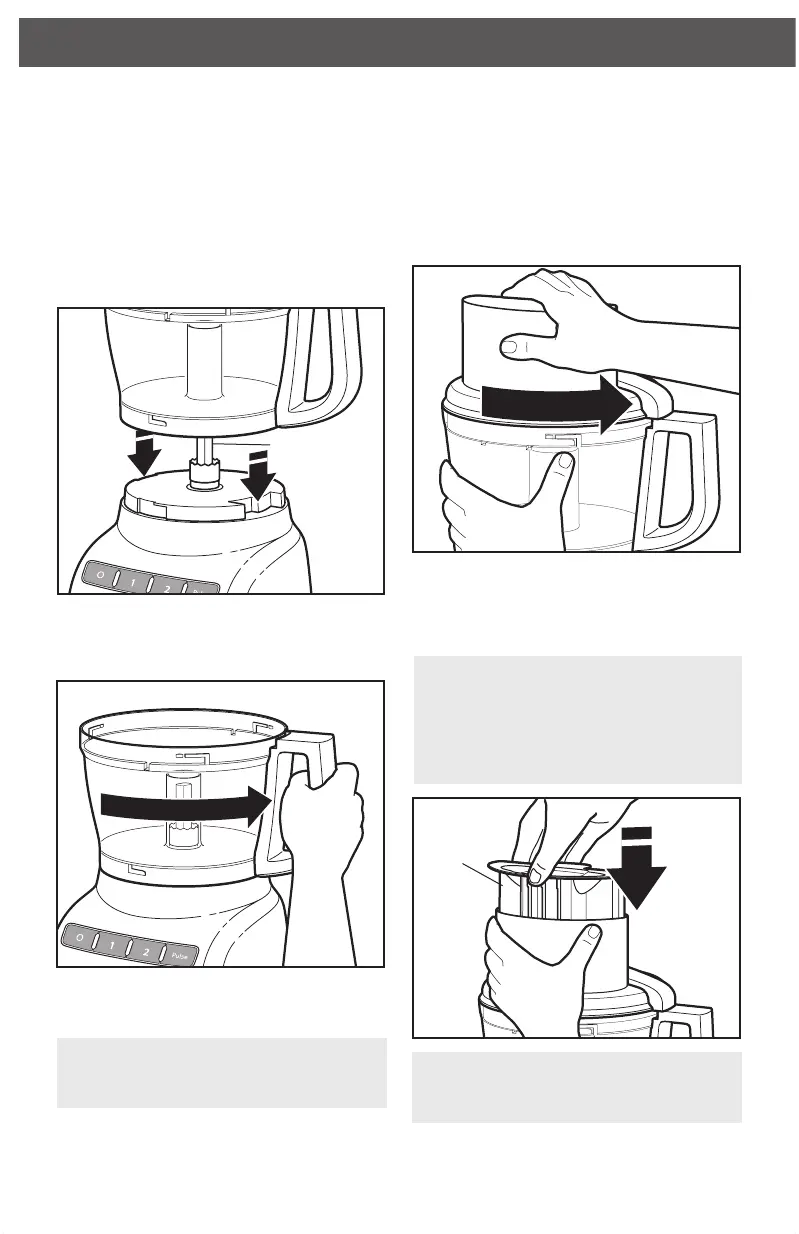 O 1 2

O 1 2 Pulse