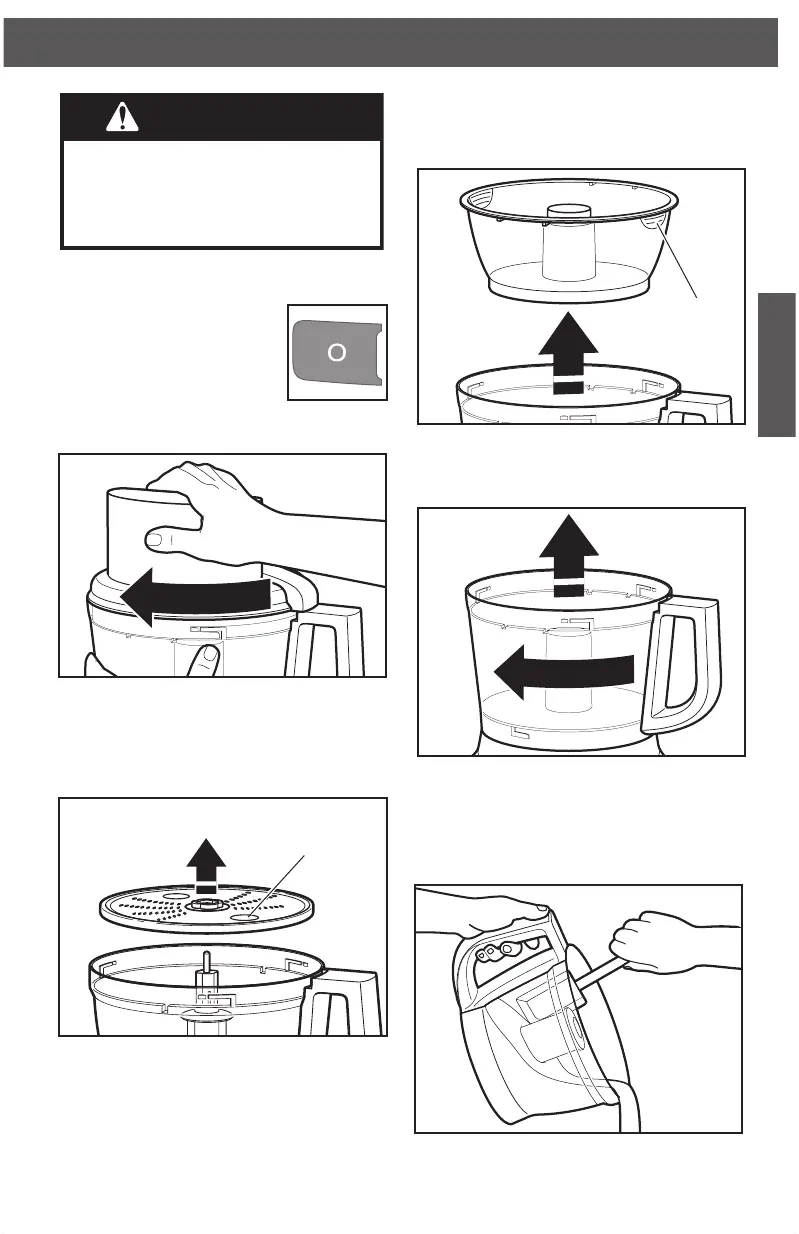 O