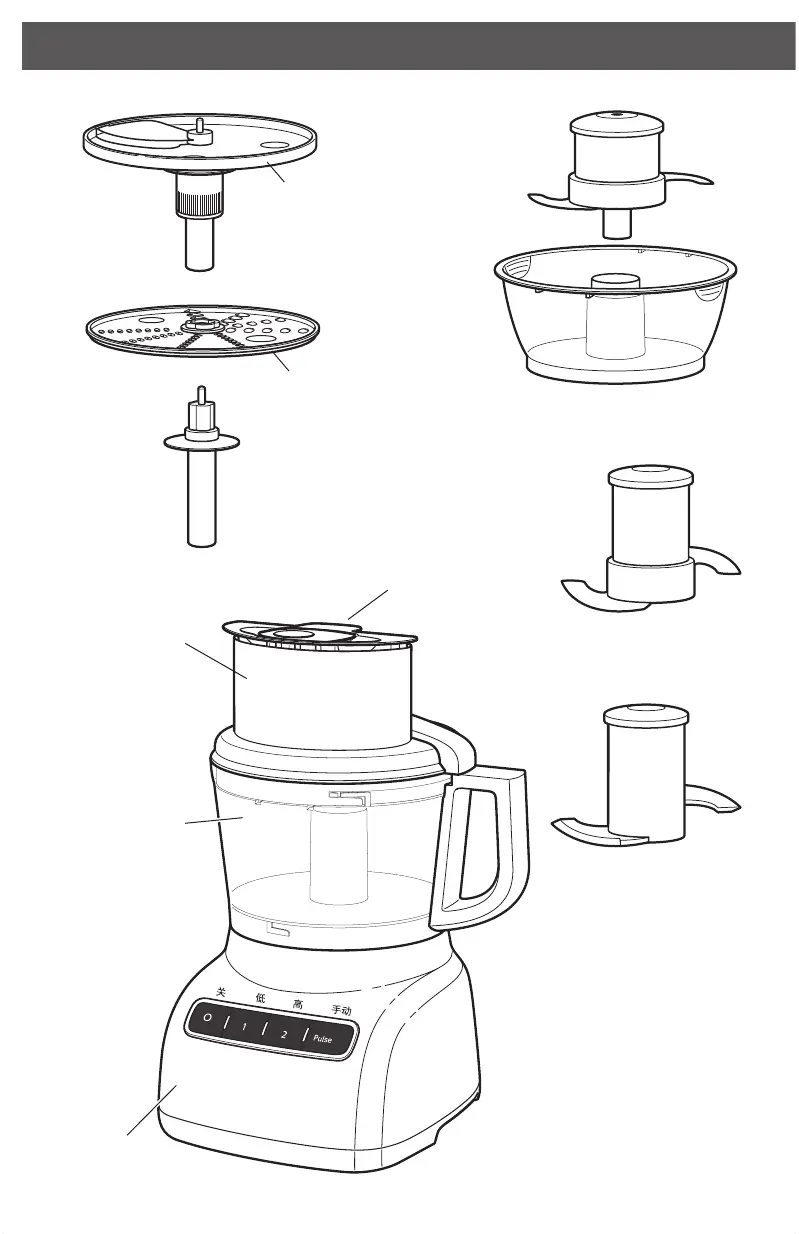 关 低 高 手动

O 1 2 Pulse