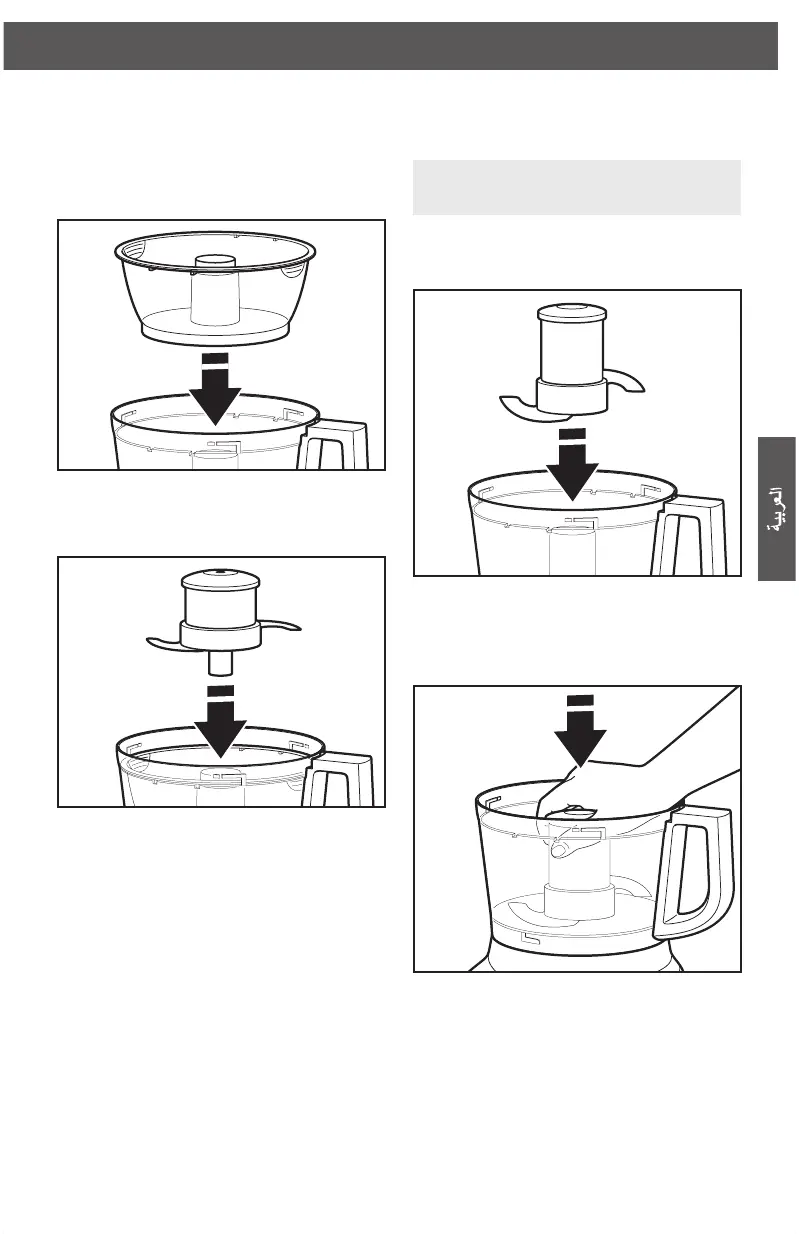 العربية