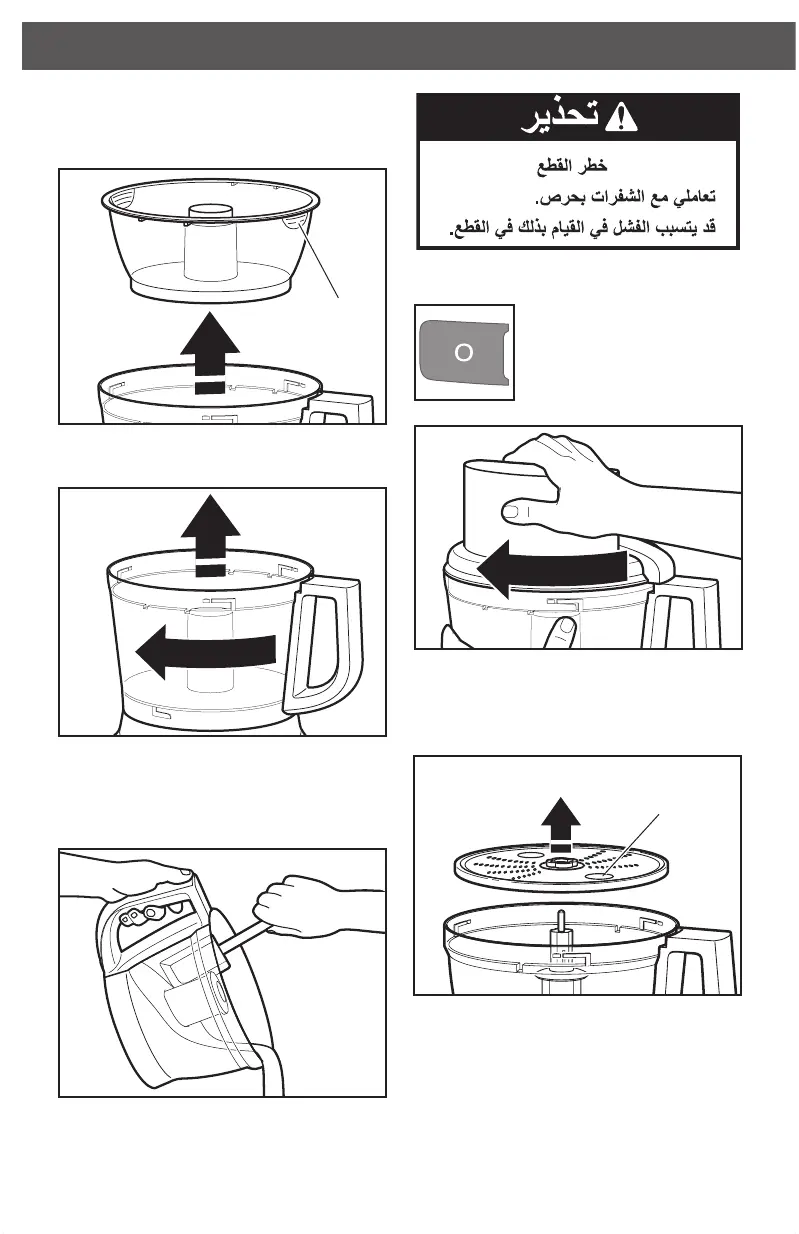 تحذير

خطر القطع

تعاملي مع الشفرات بحرص.

قد يتسبب الفشل في القيام بذلك في القطع.

O