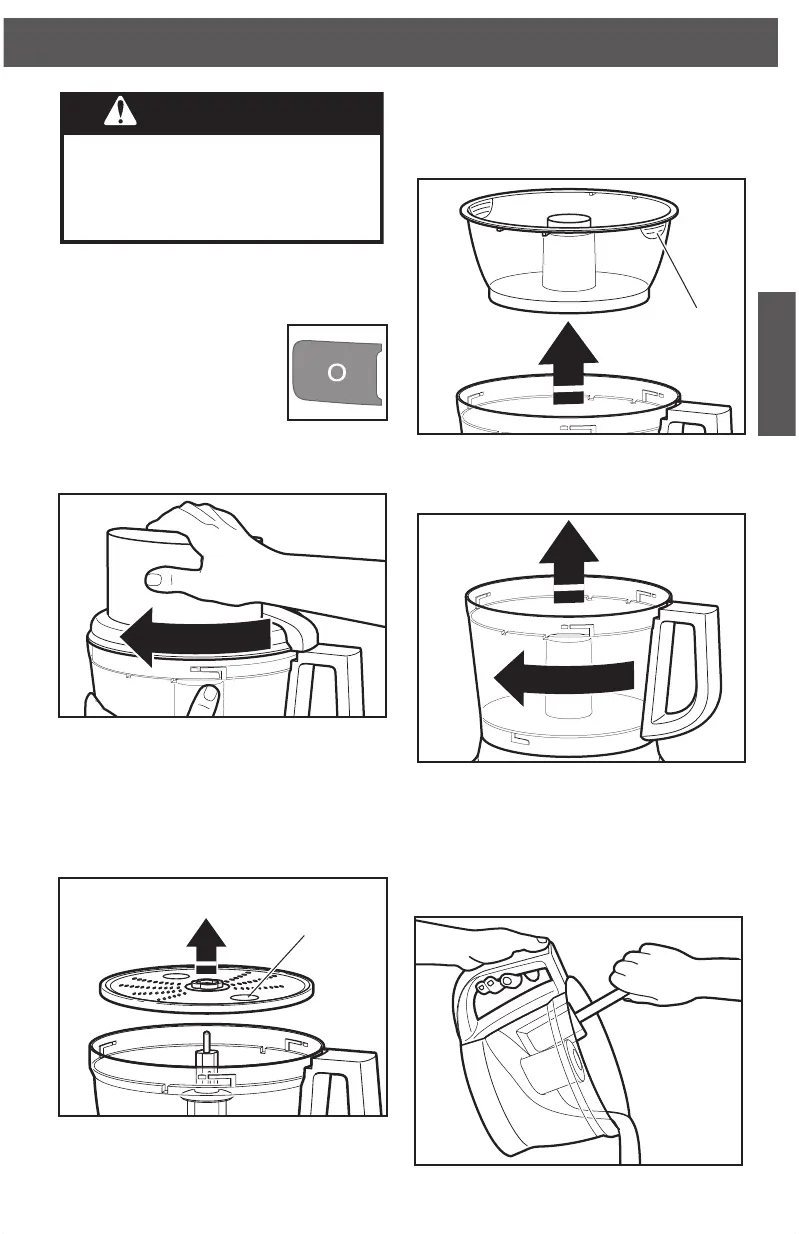 O