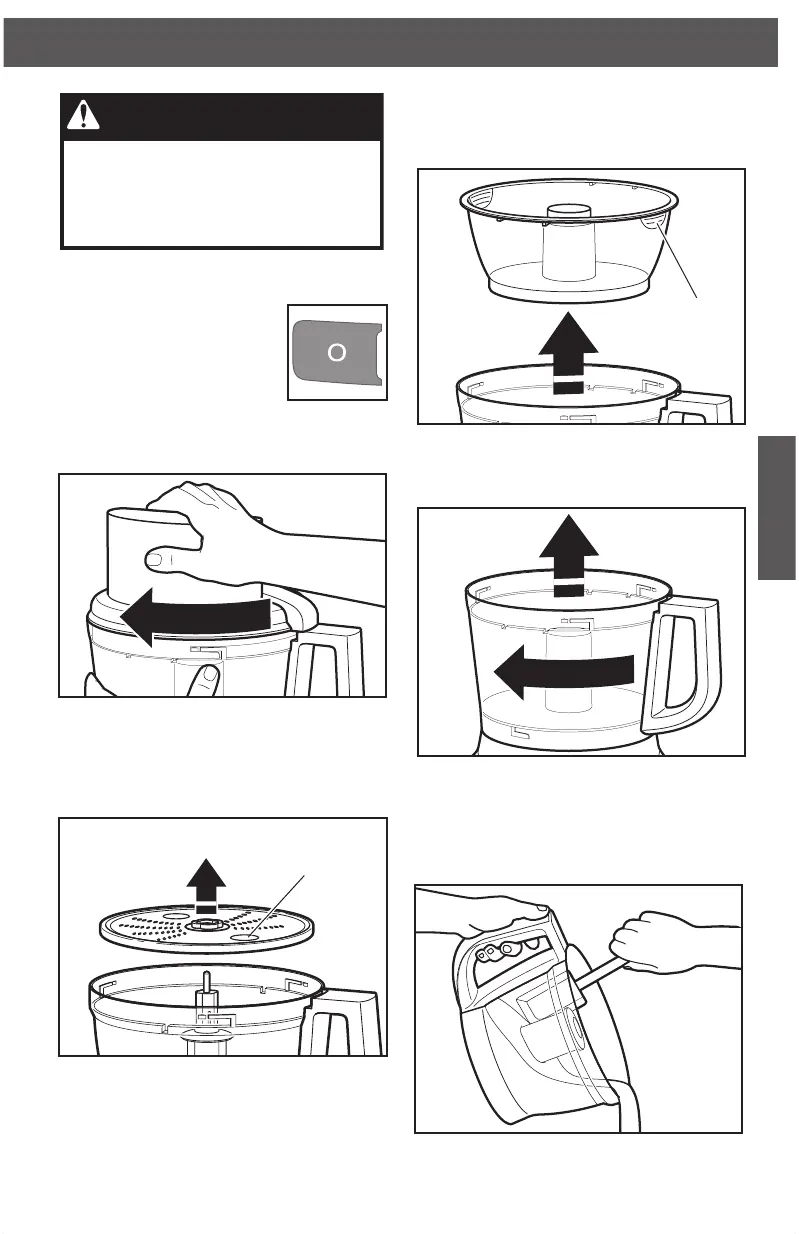 O