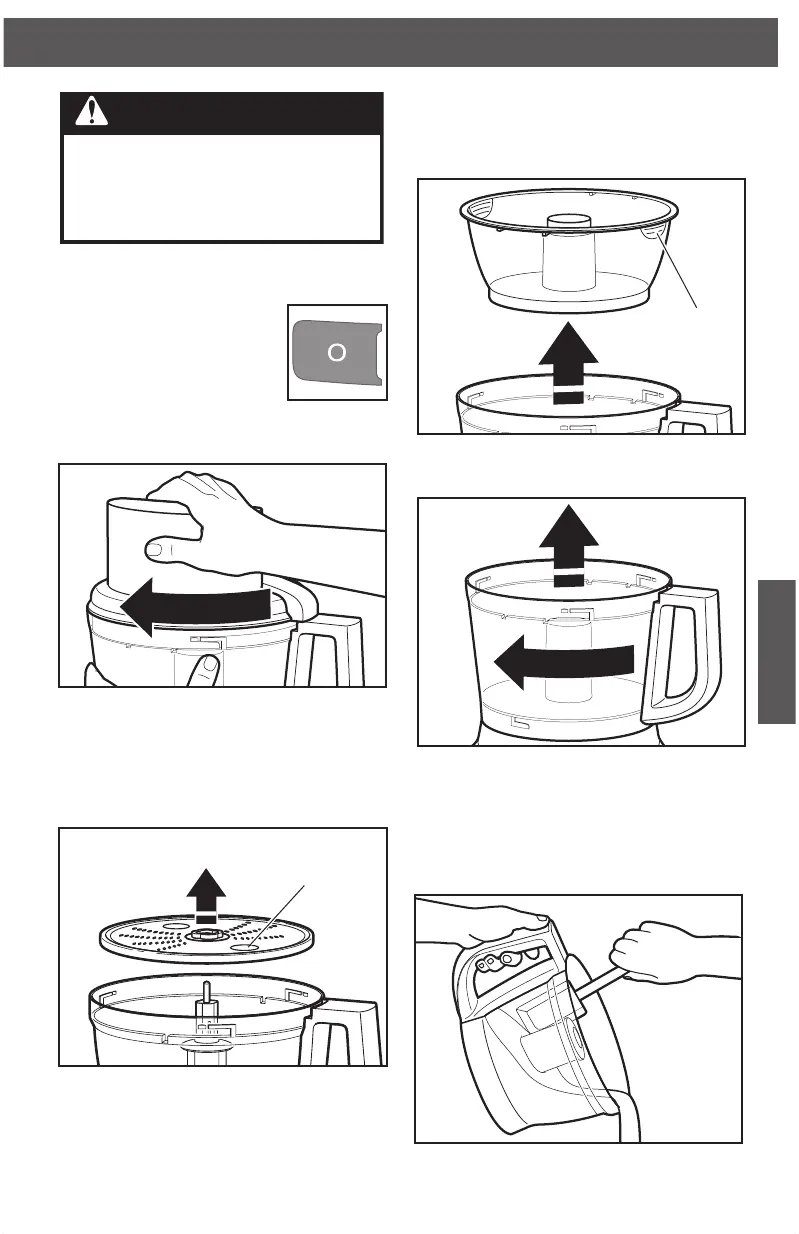 O