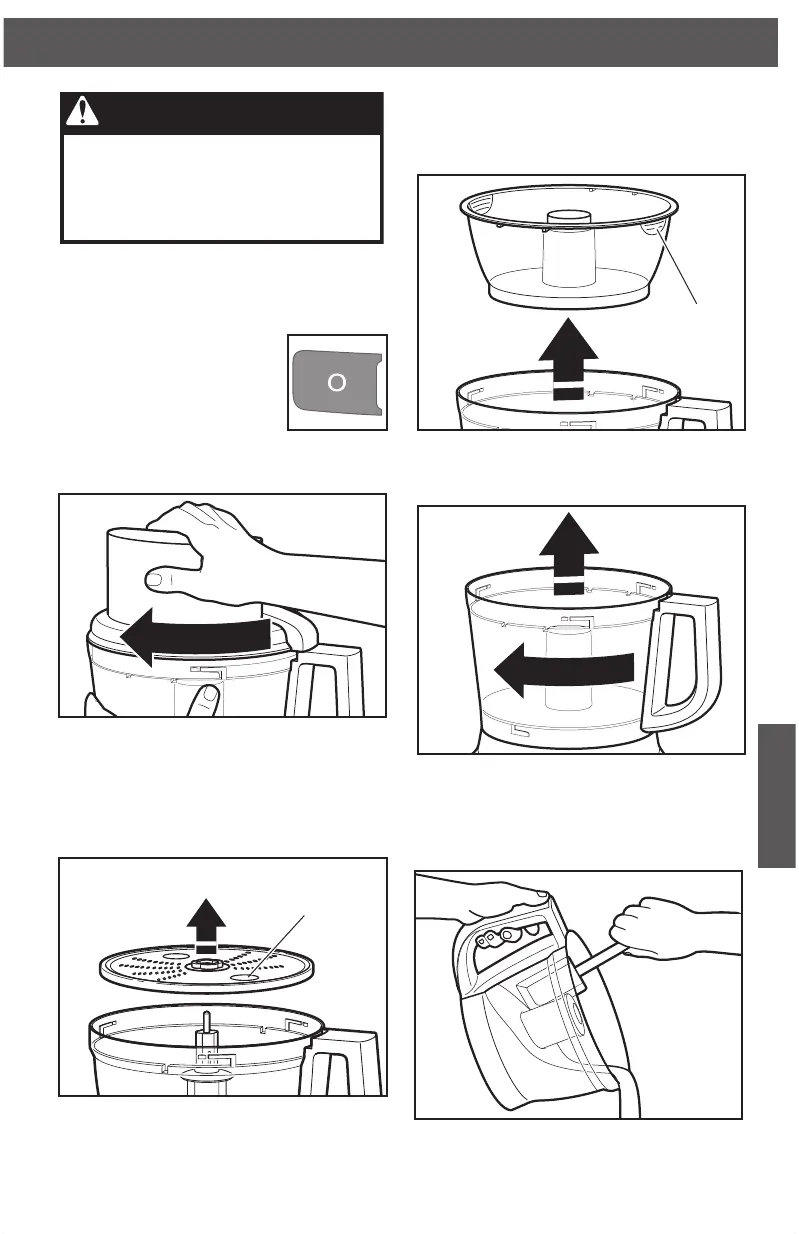 O