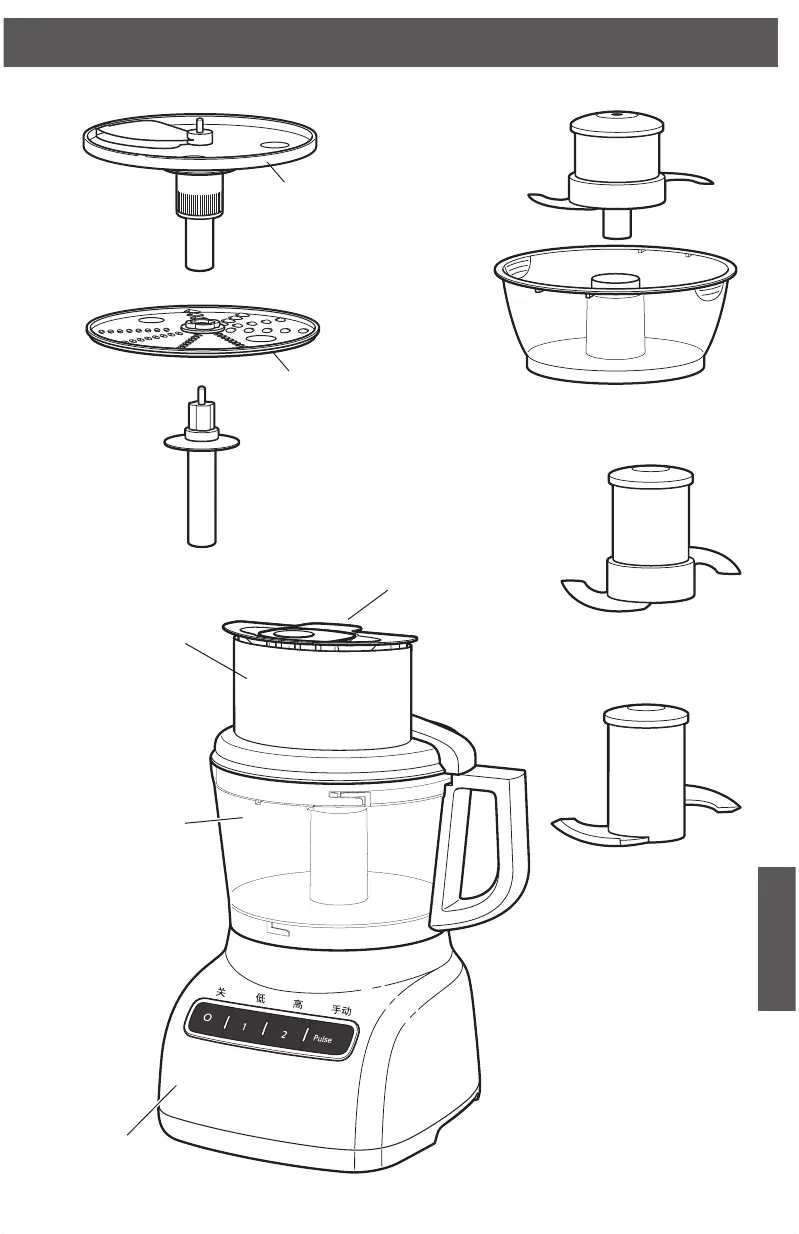 关 低 高 手动

O 1 2 Pulse