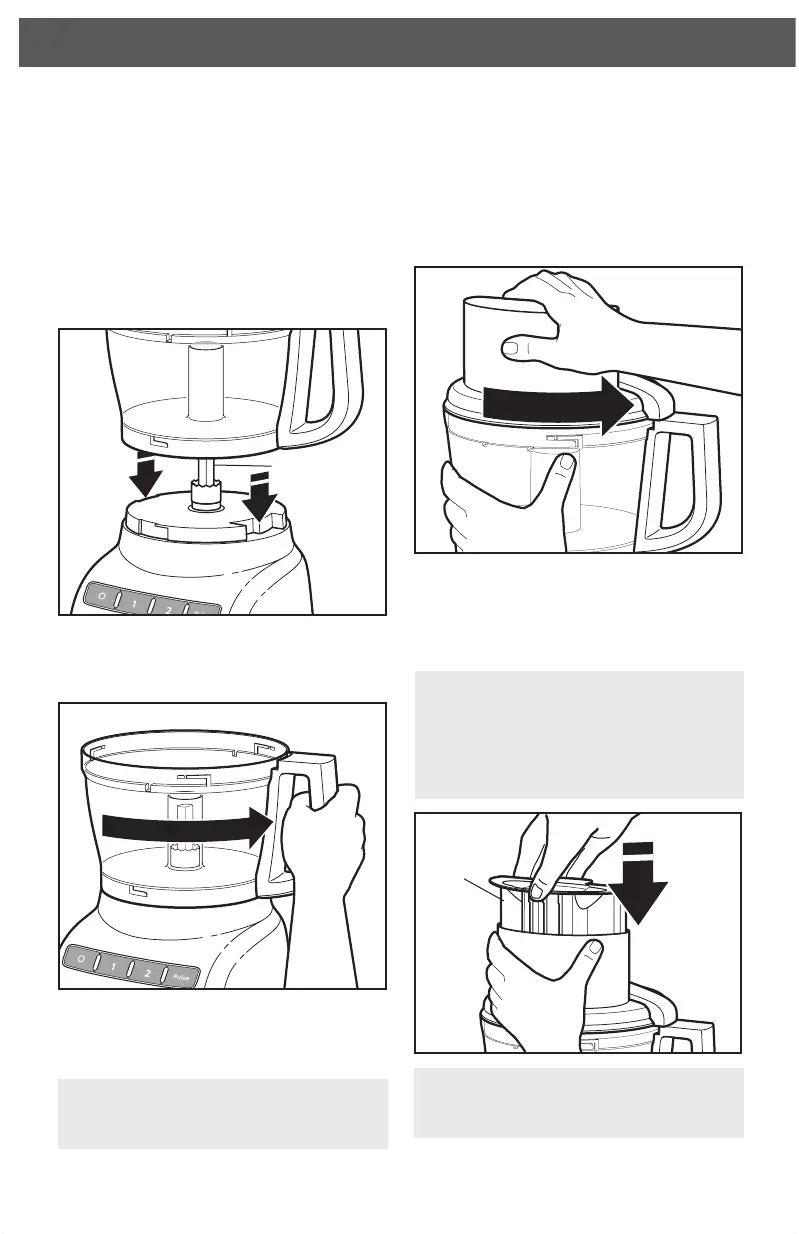 O 1 2

O 1 2 Pulse