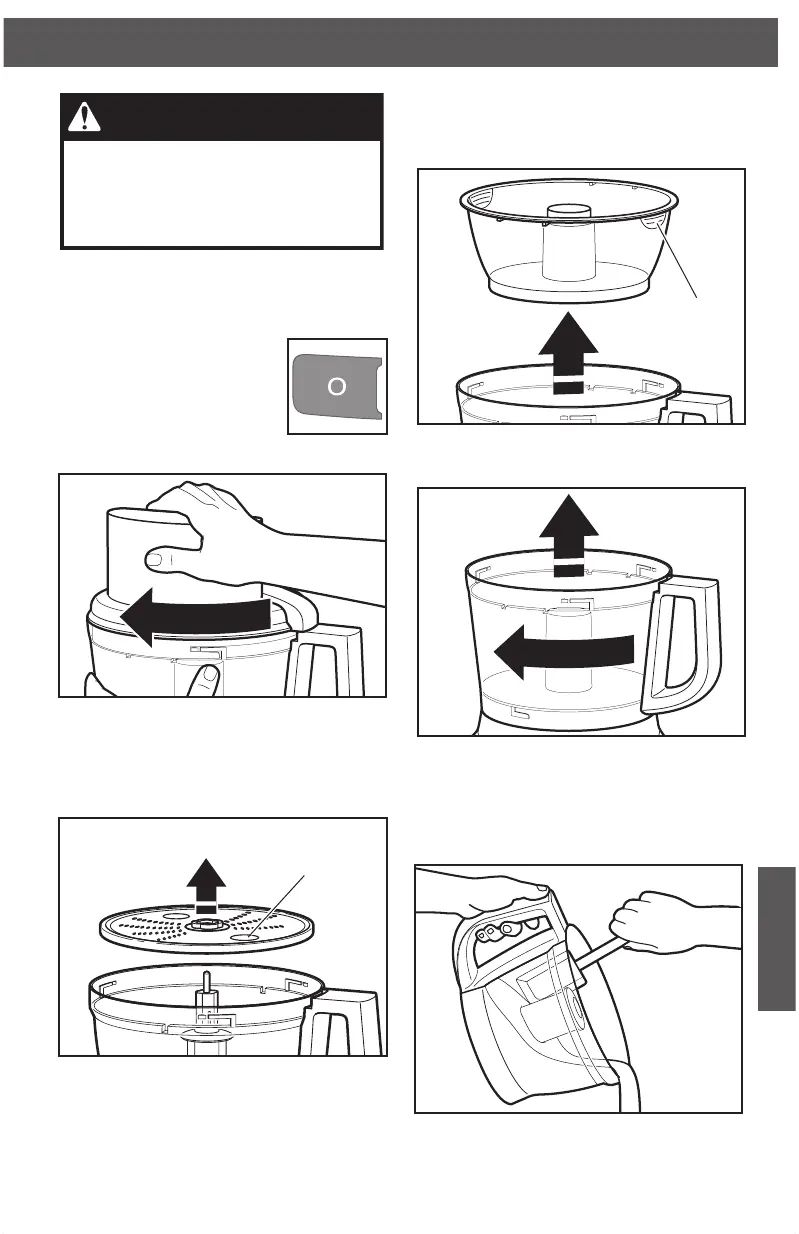 O