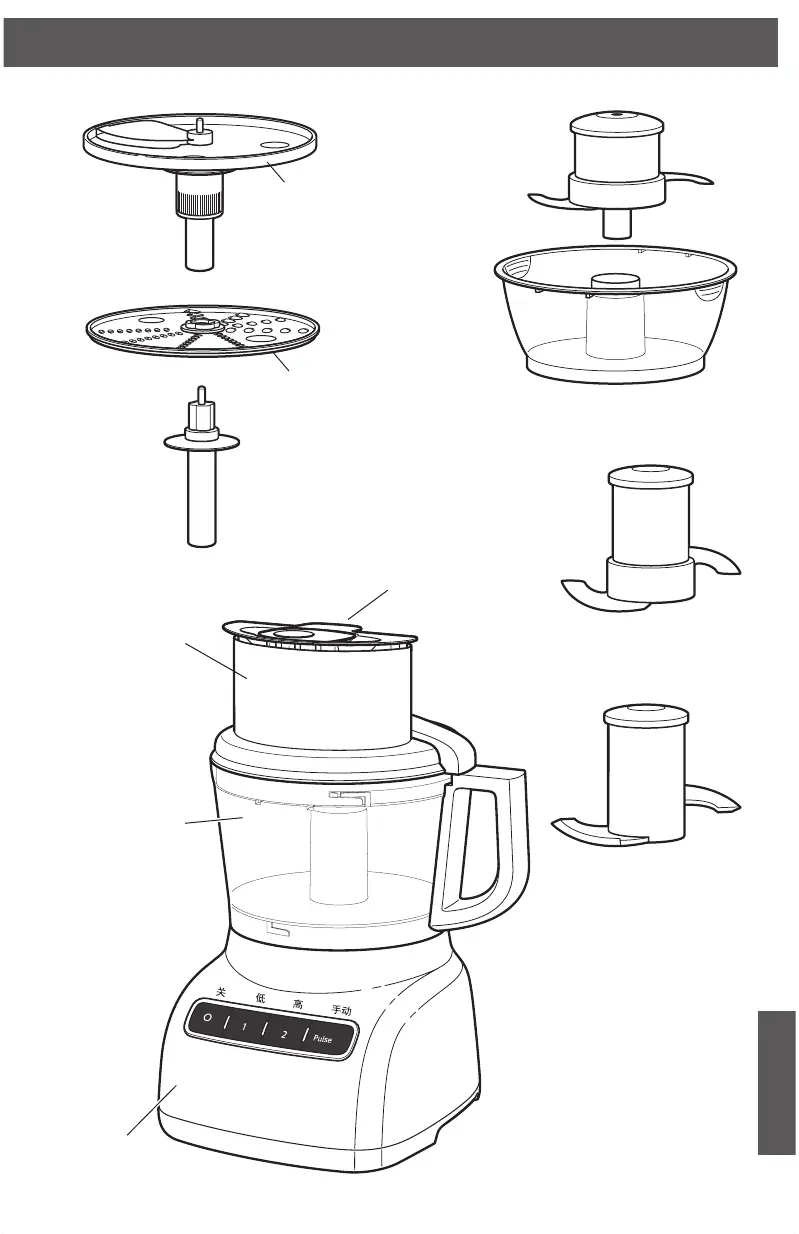 关 低 高 手动

O 1 2 Pulse