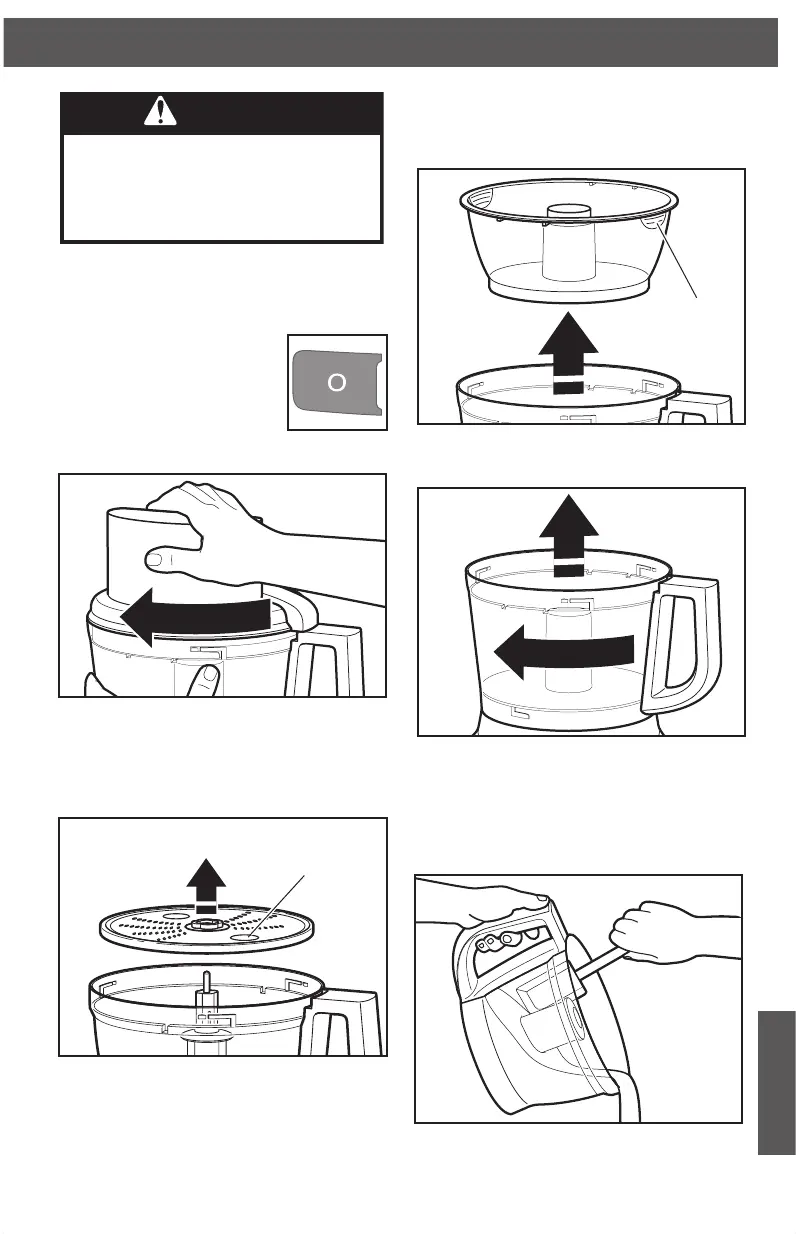 O