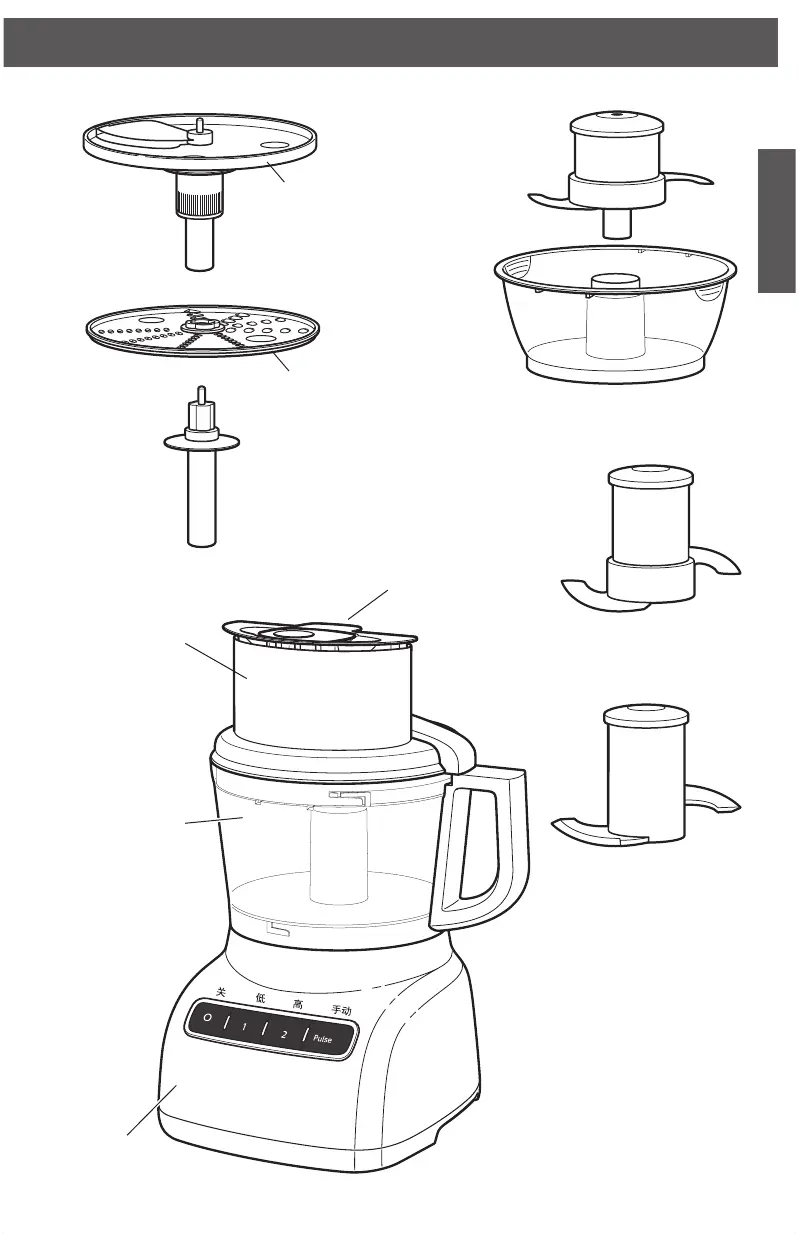 关 低 高 手动
O 1 2 Pulse