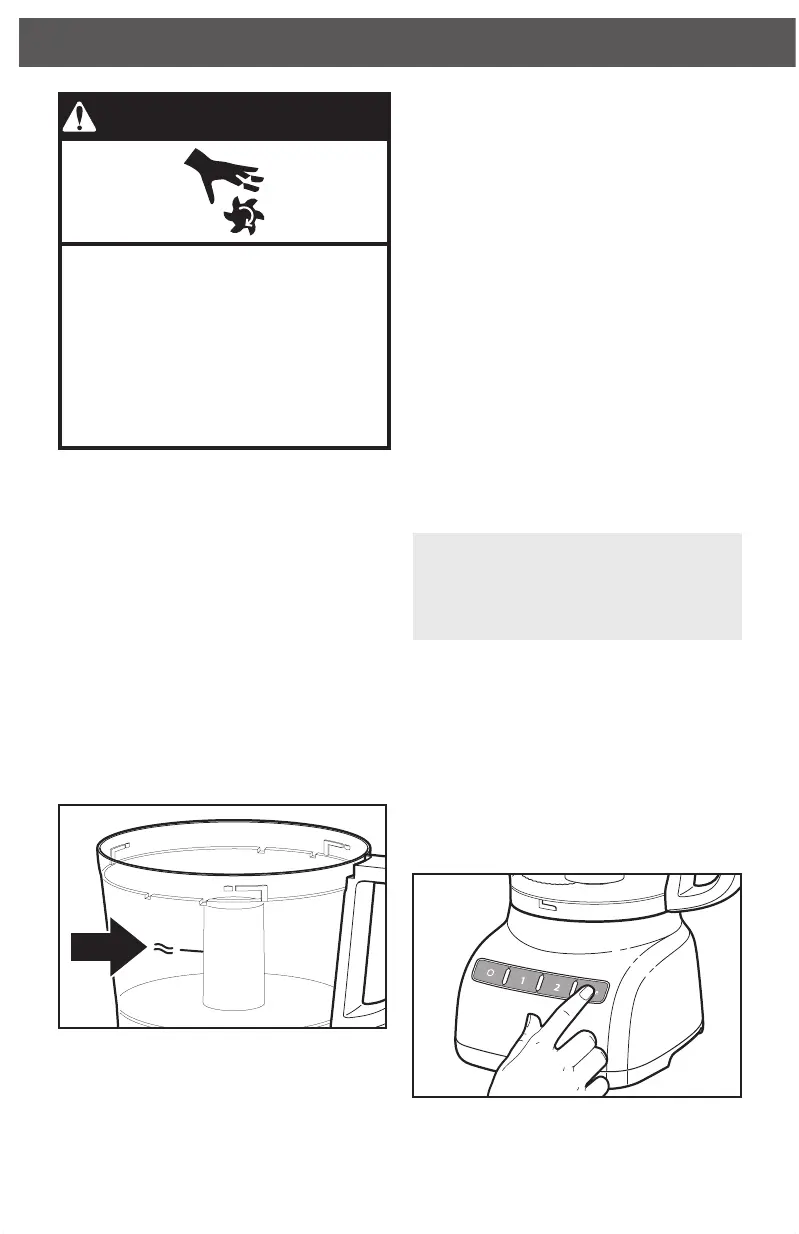 O

1

2