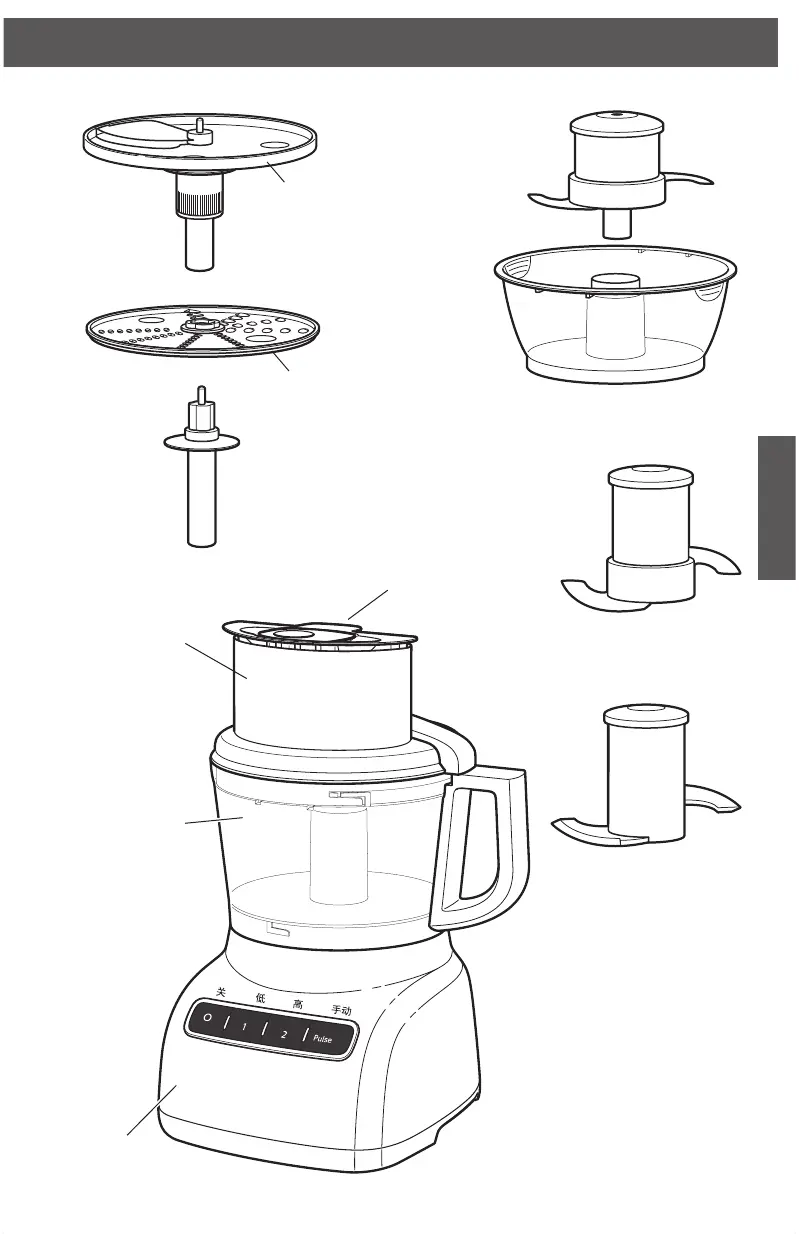 关 低 高 手动

O 1 2 Pulse