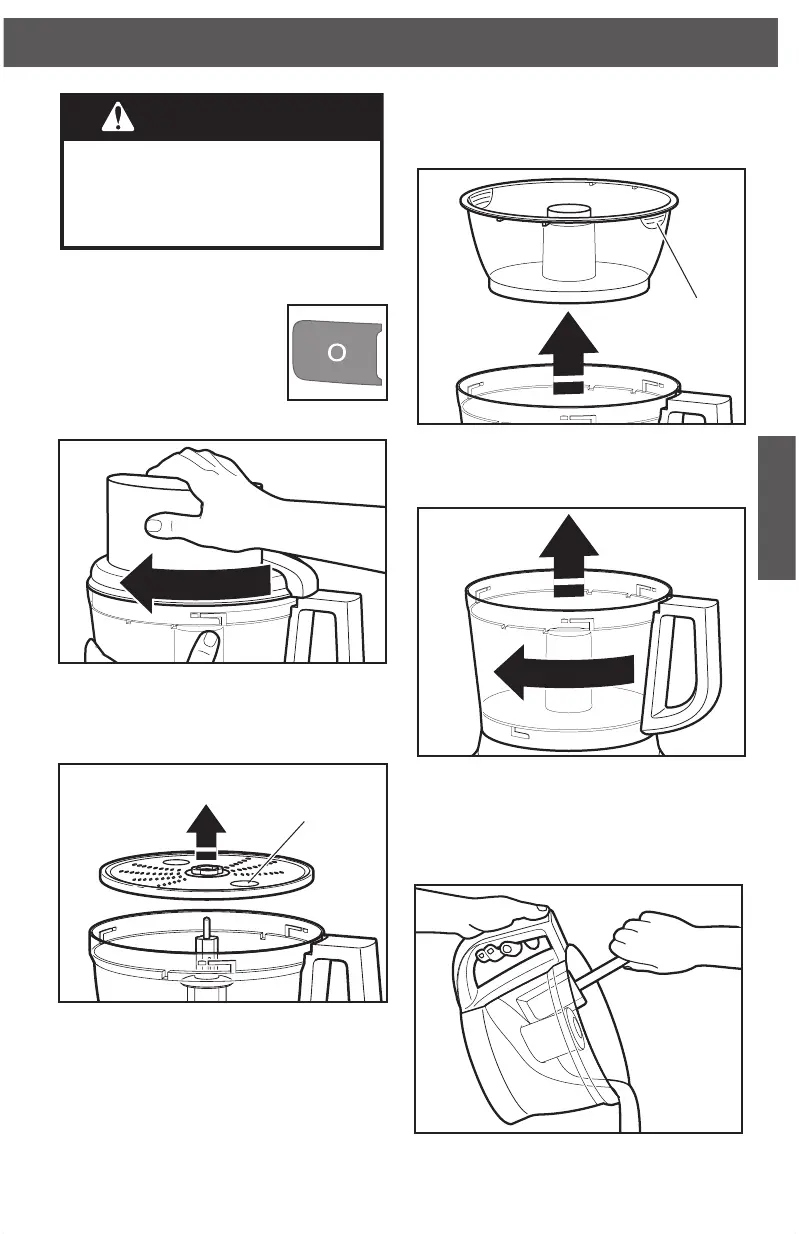 O