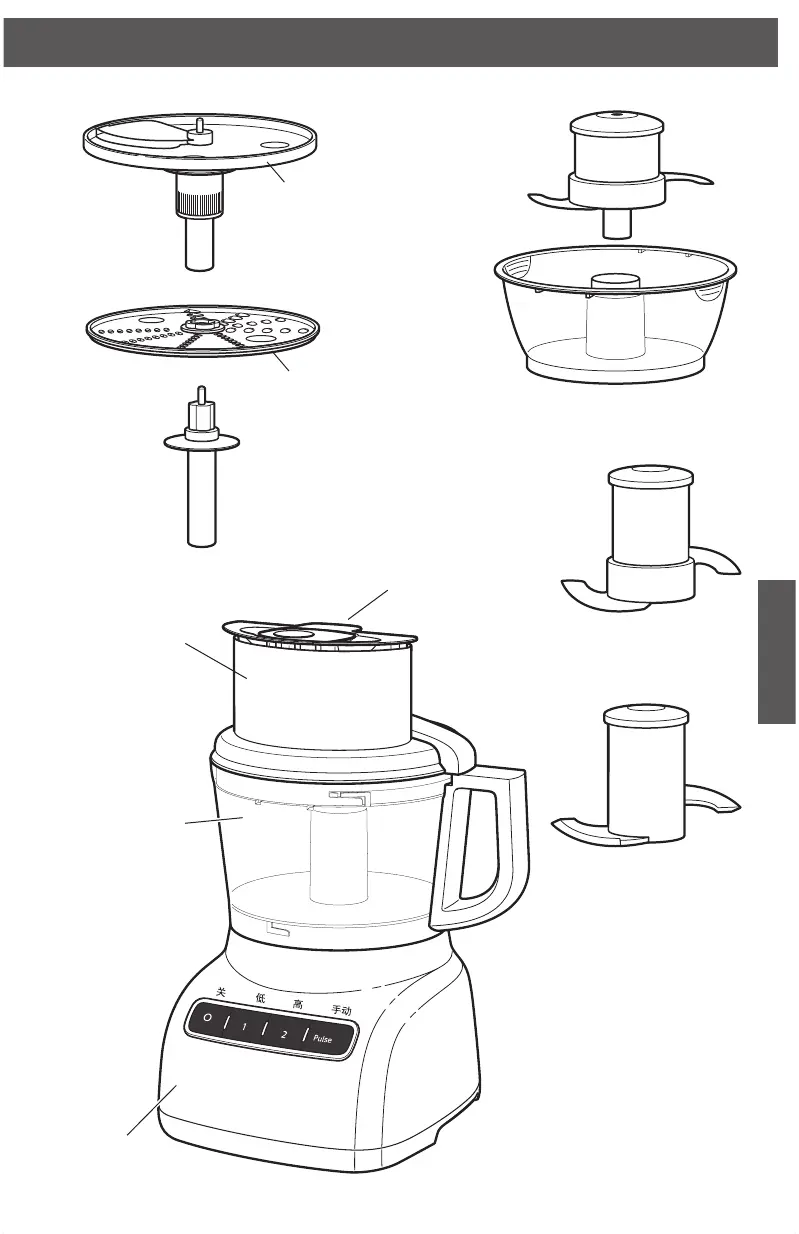 关 低 高 手动

O 1 2 Pulse