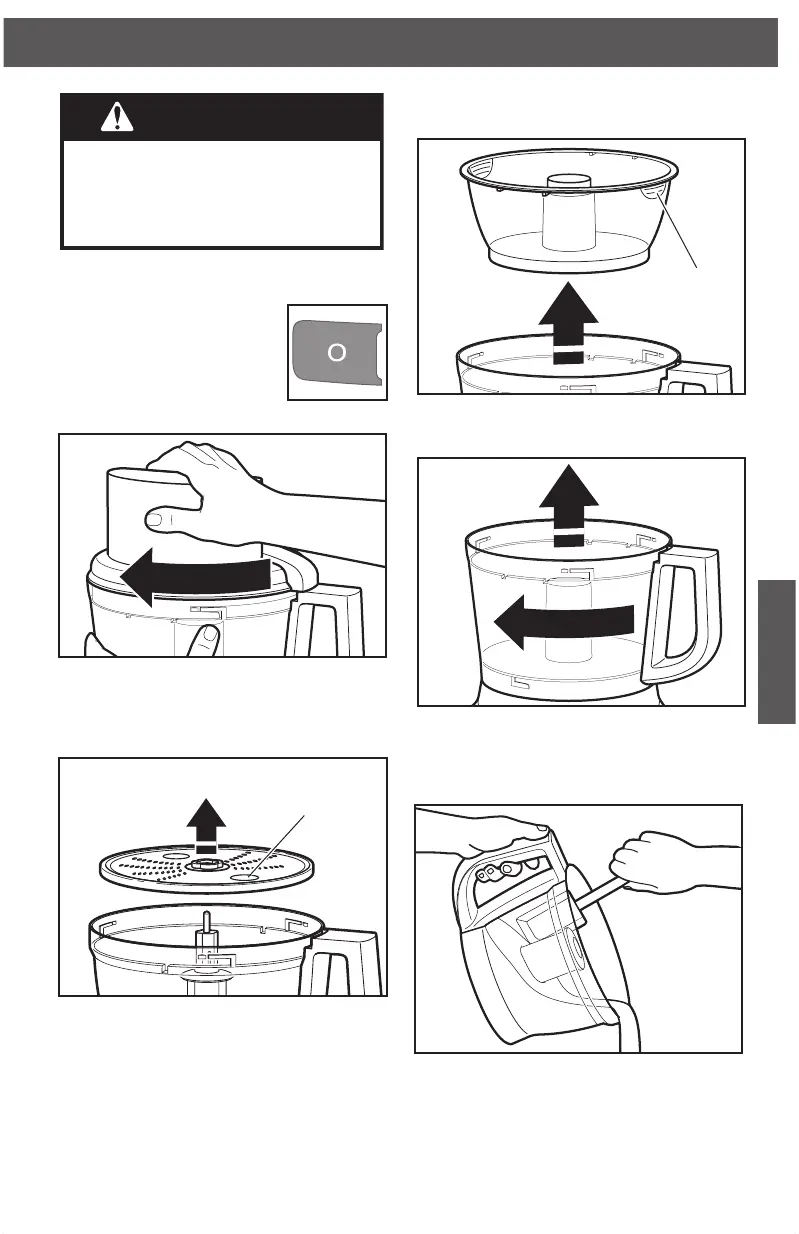 O