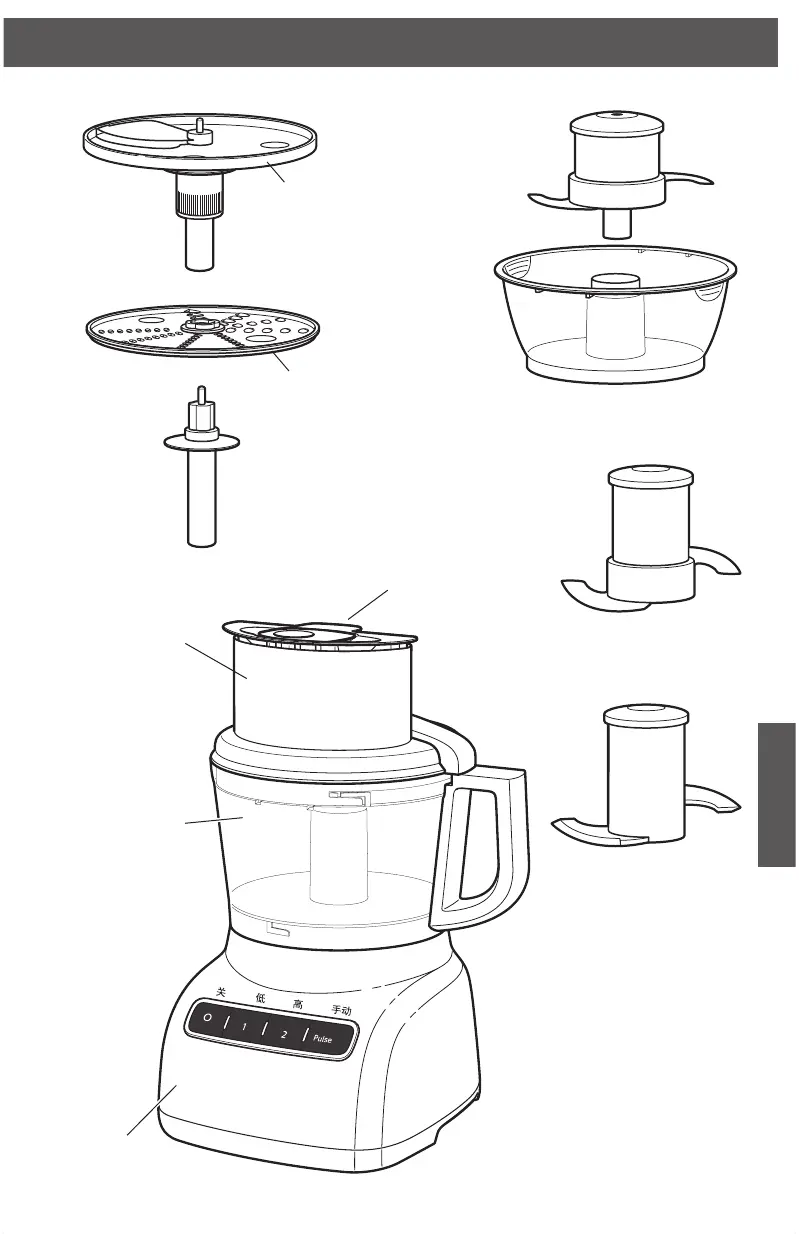 关 低 高 手动

O 1 2 Pulse