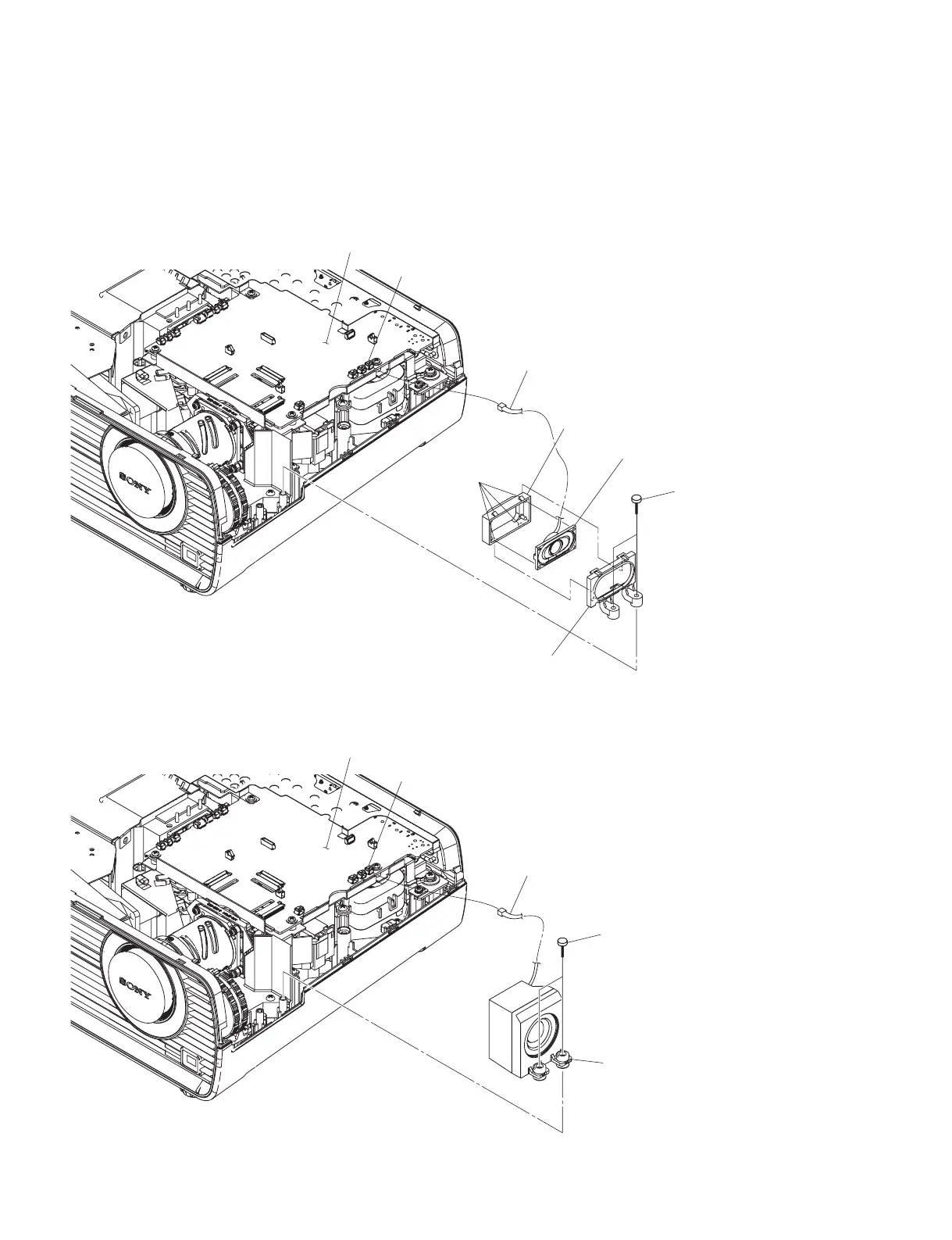 SONY

SONY