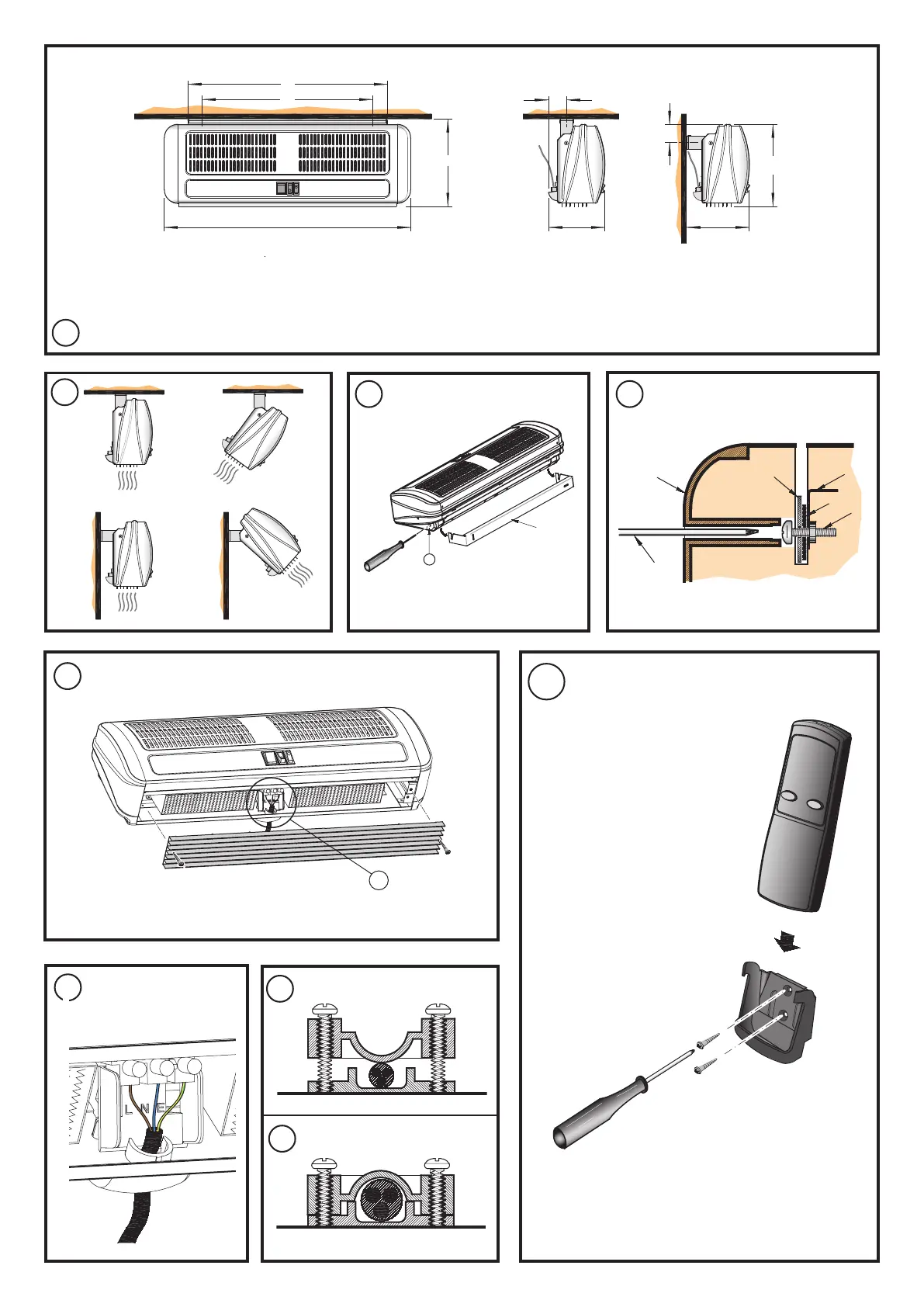 L N E