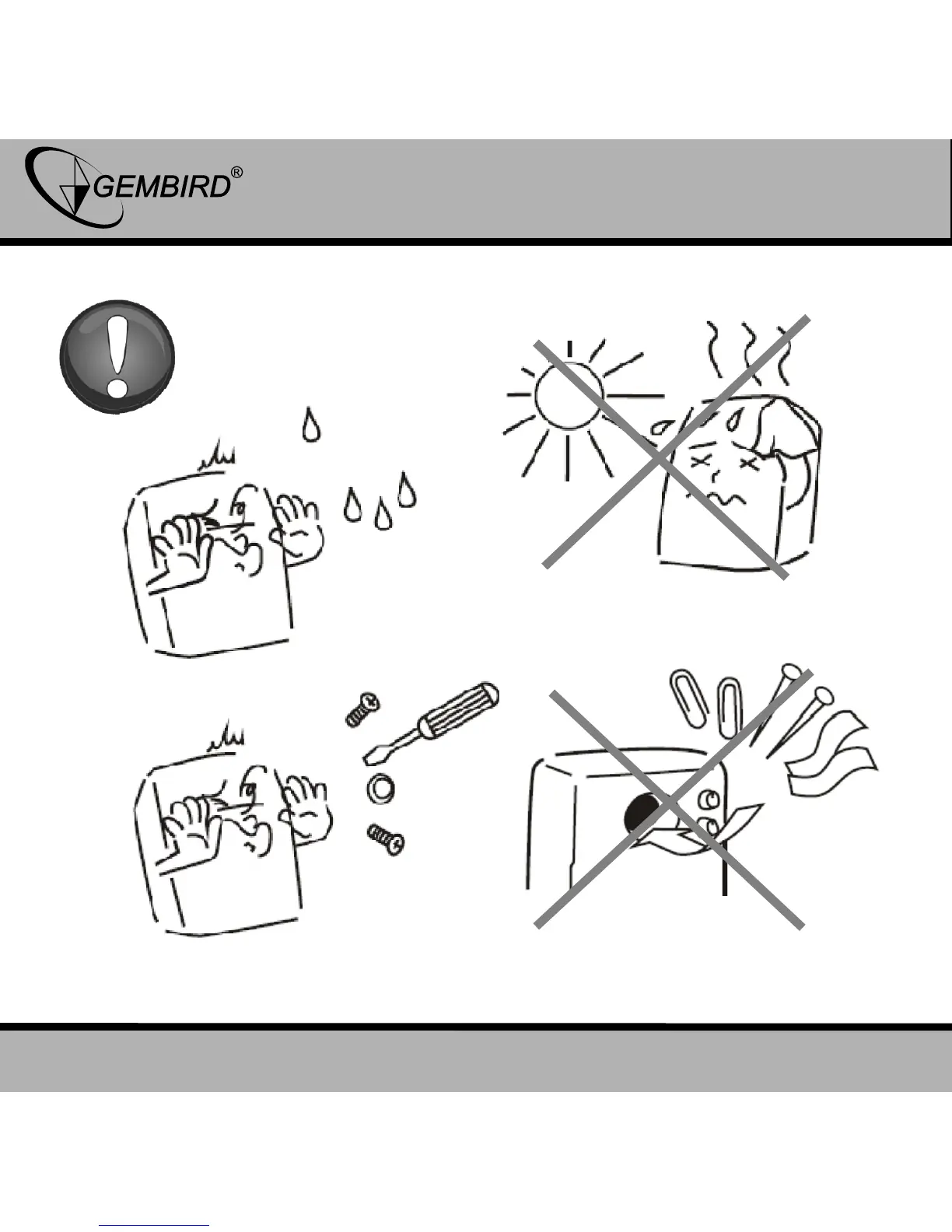 GEMBIRD®