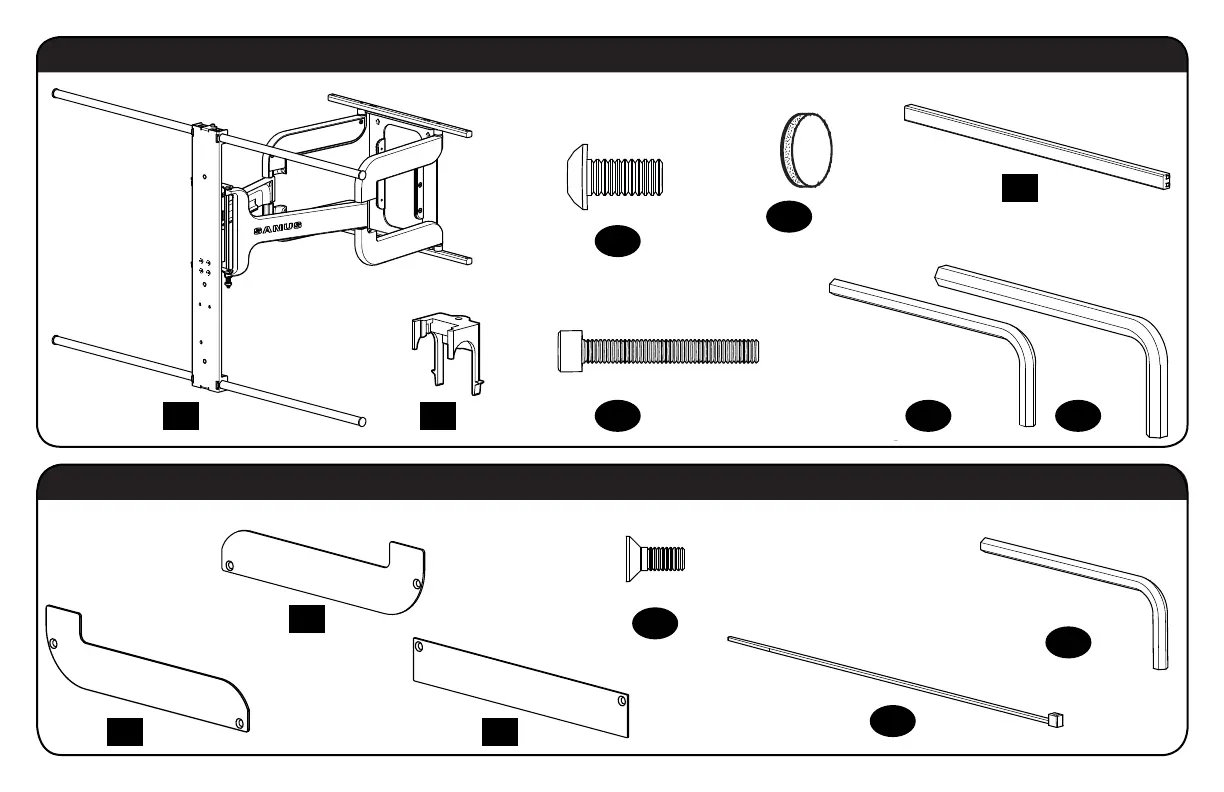 SANUS