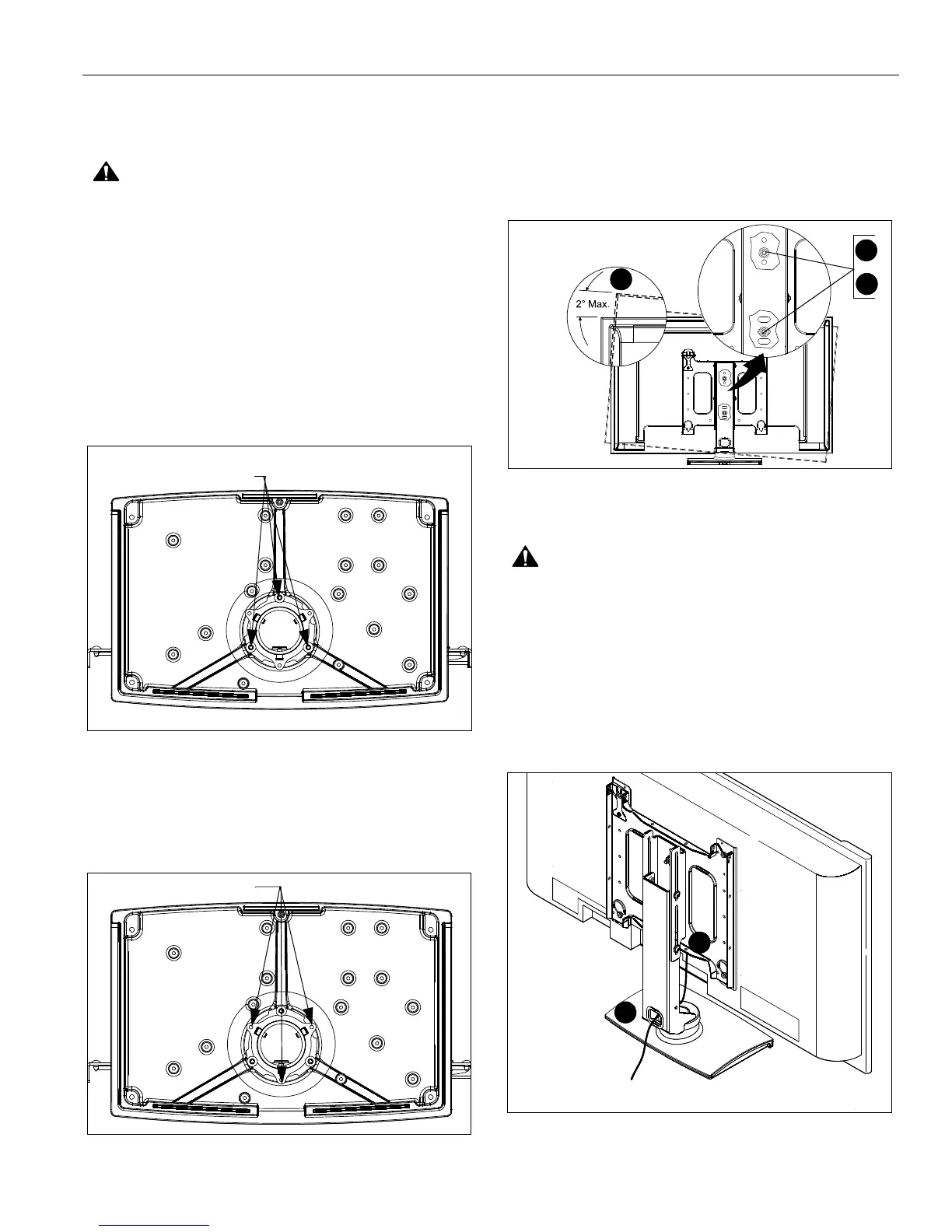 2° Max.