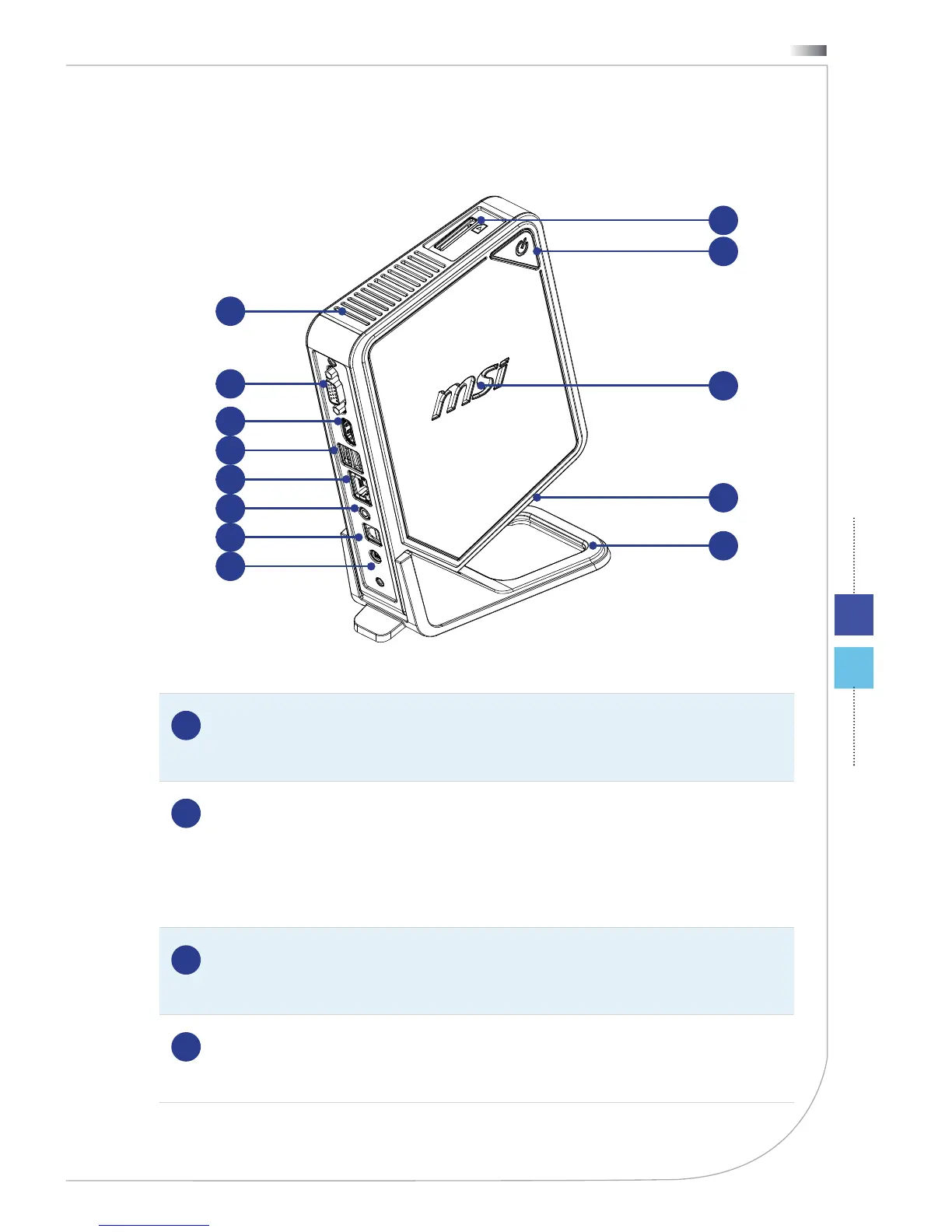 msi