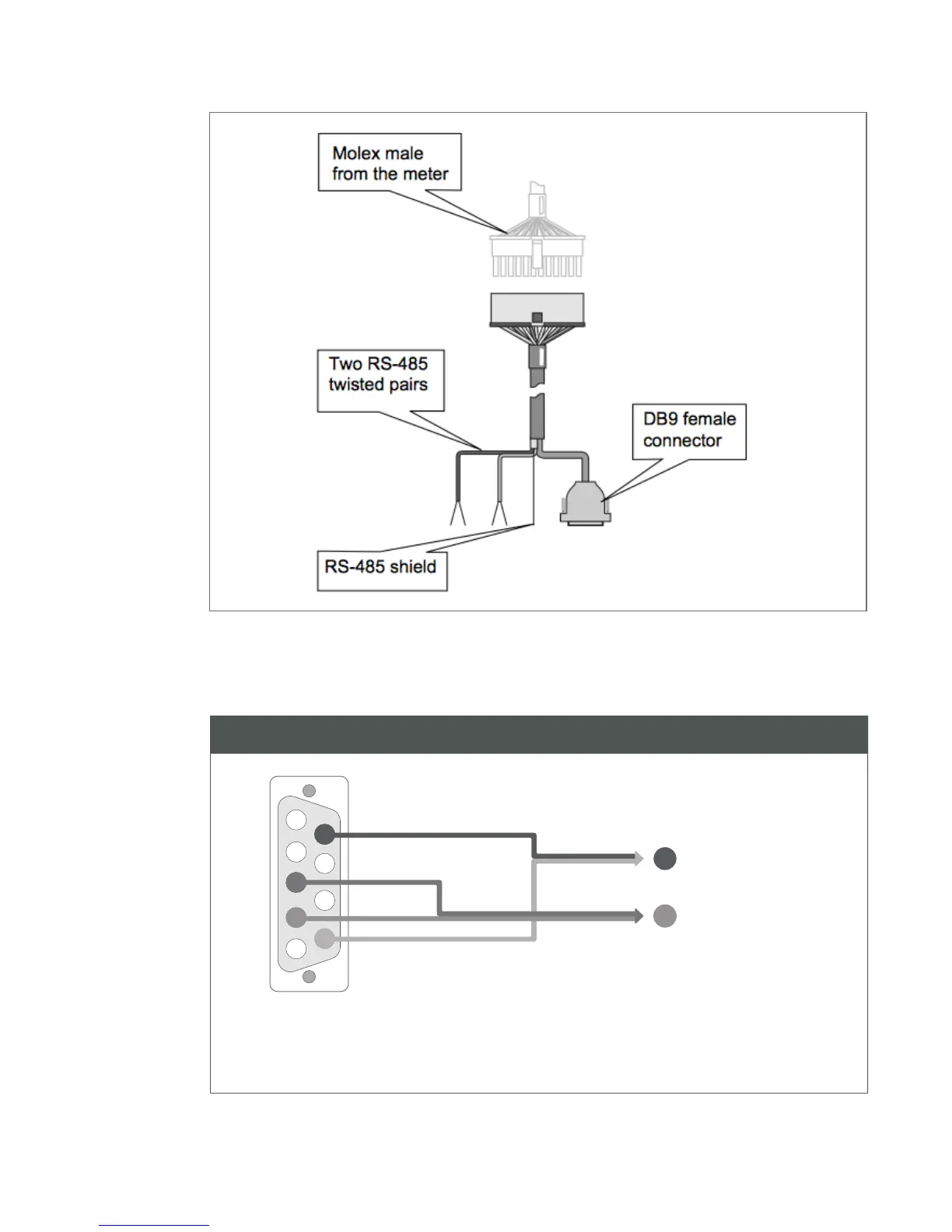 Molex male from the meter

Two RS-485 twisted pairs

DB9 female connector

RS-485 shield