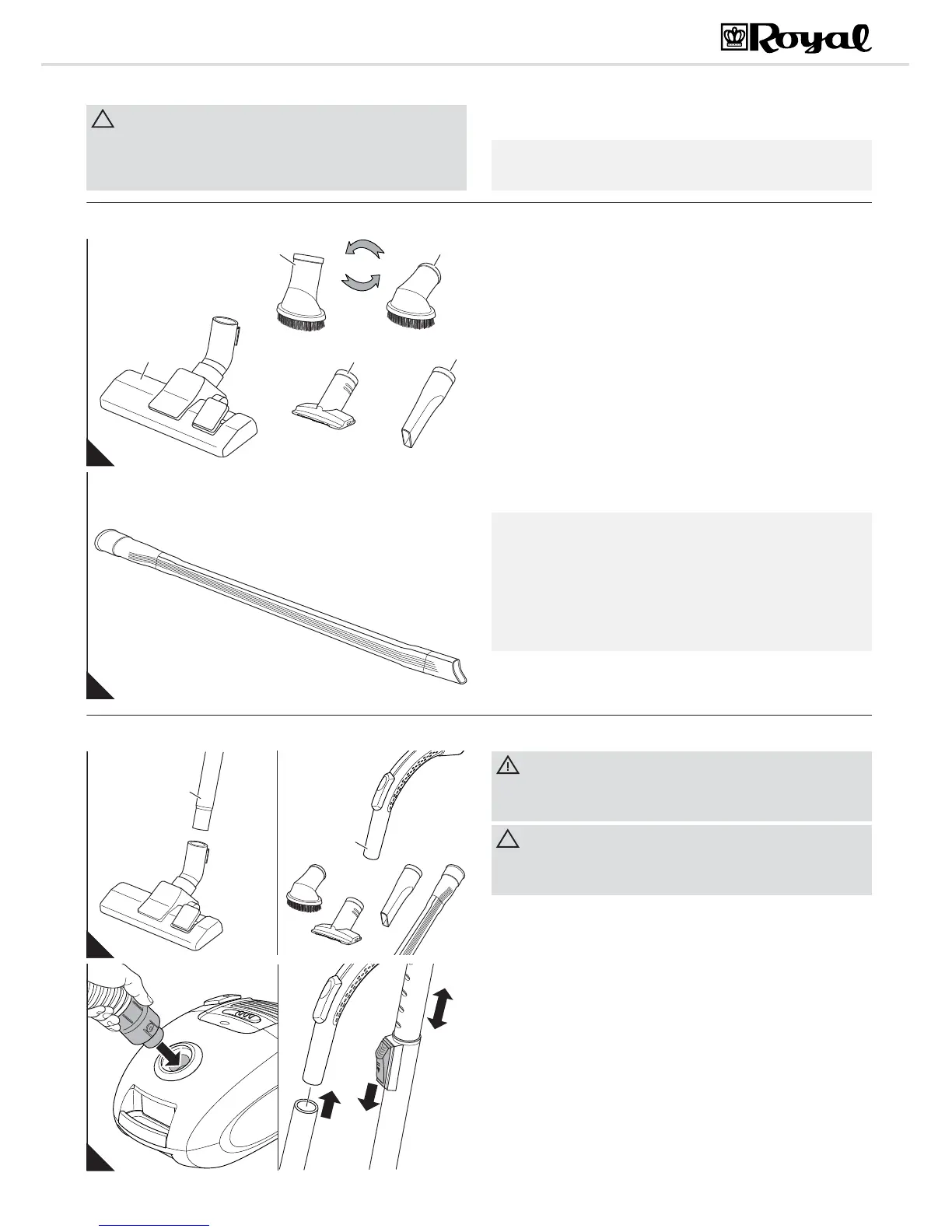 Royal