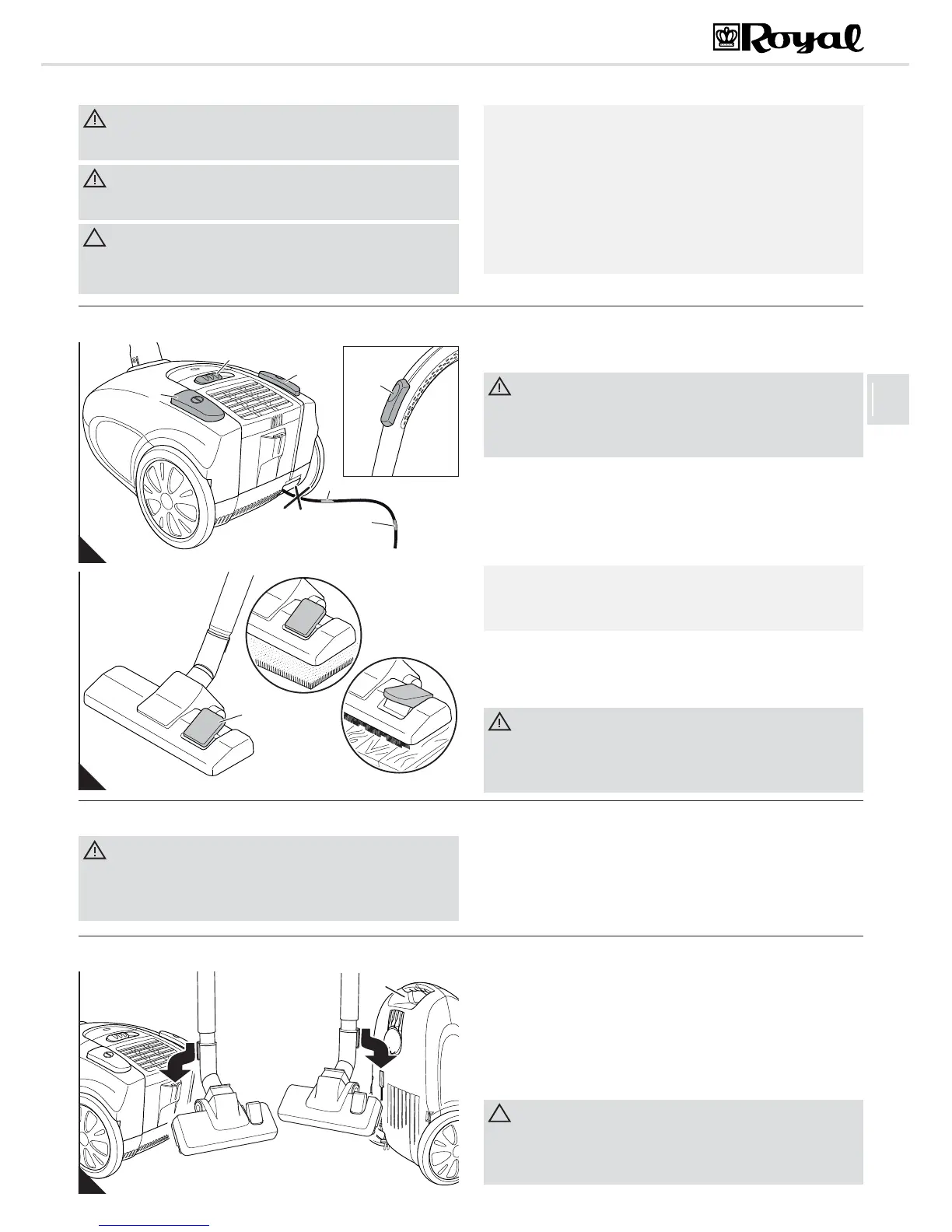 Royal