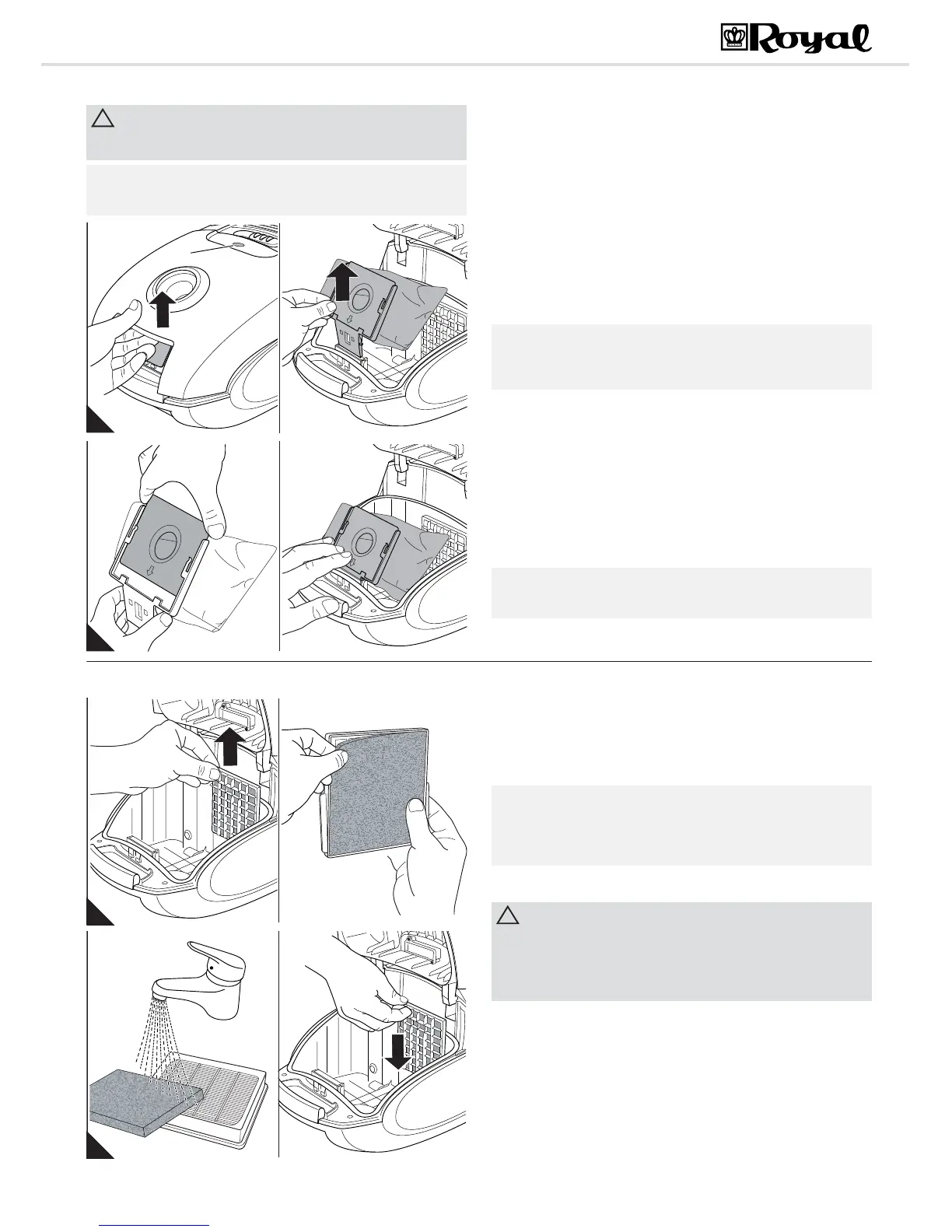 Royal