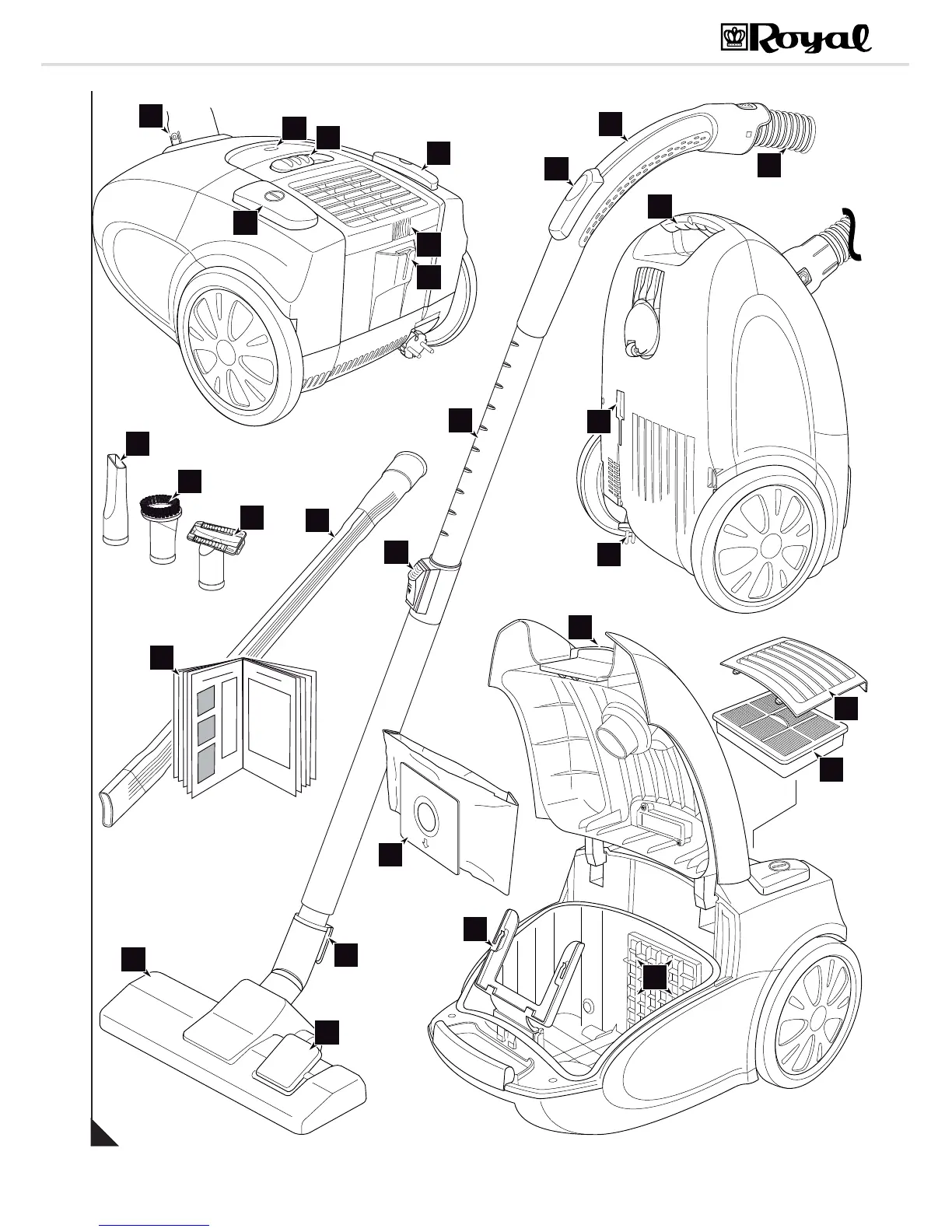 Royal