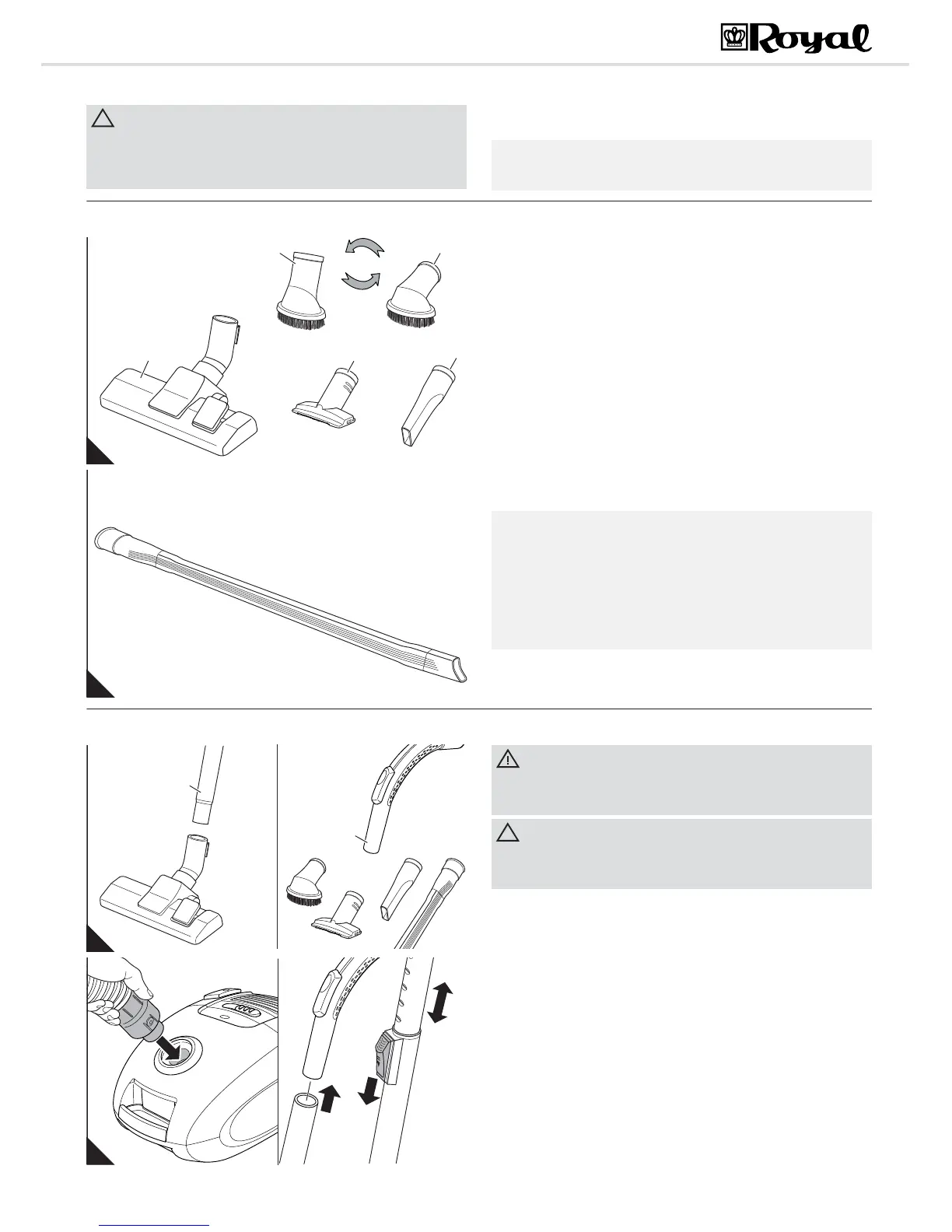 Royal