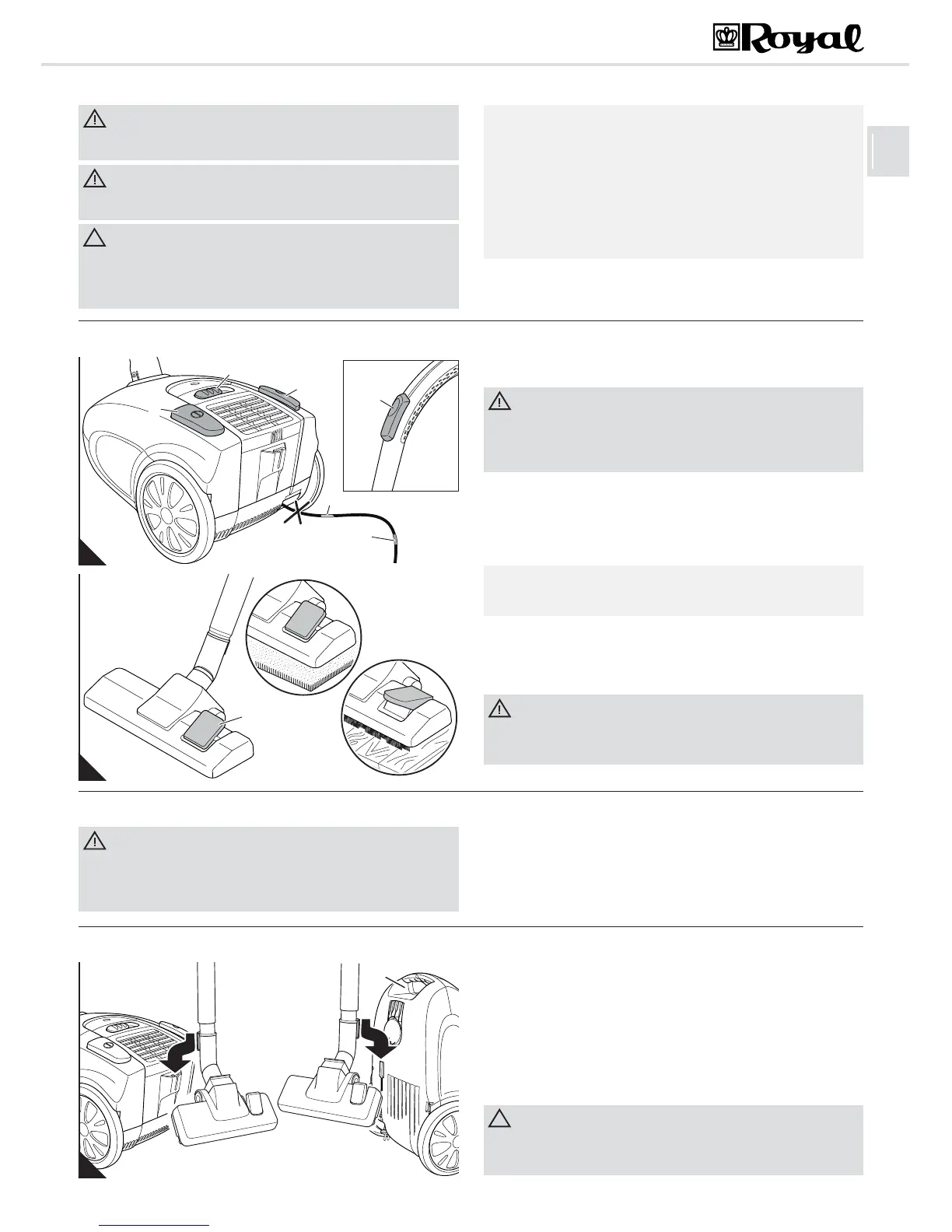 Royal