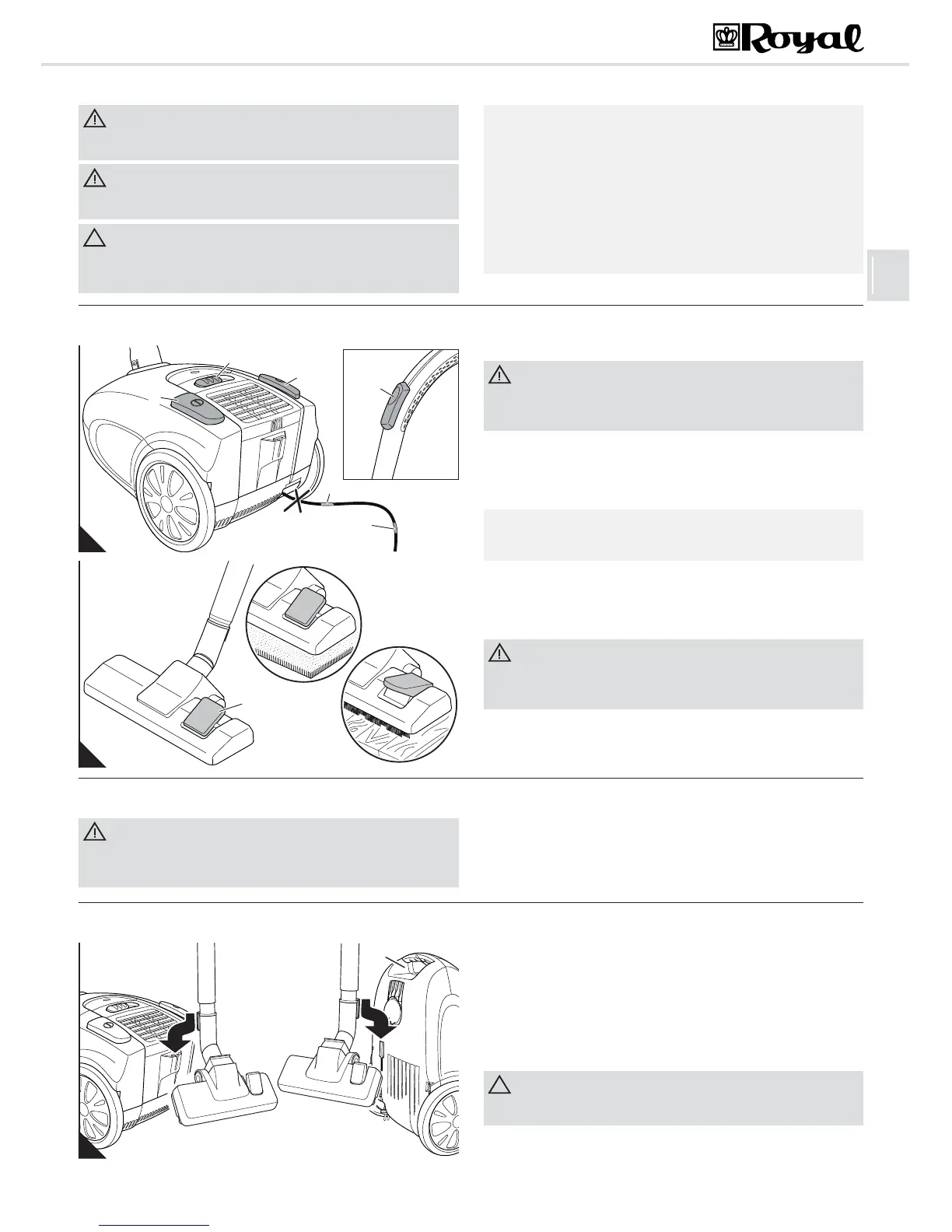 Royal