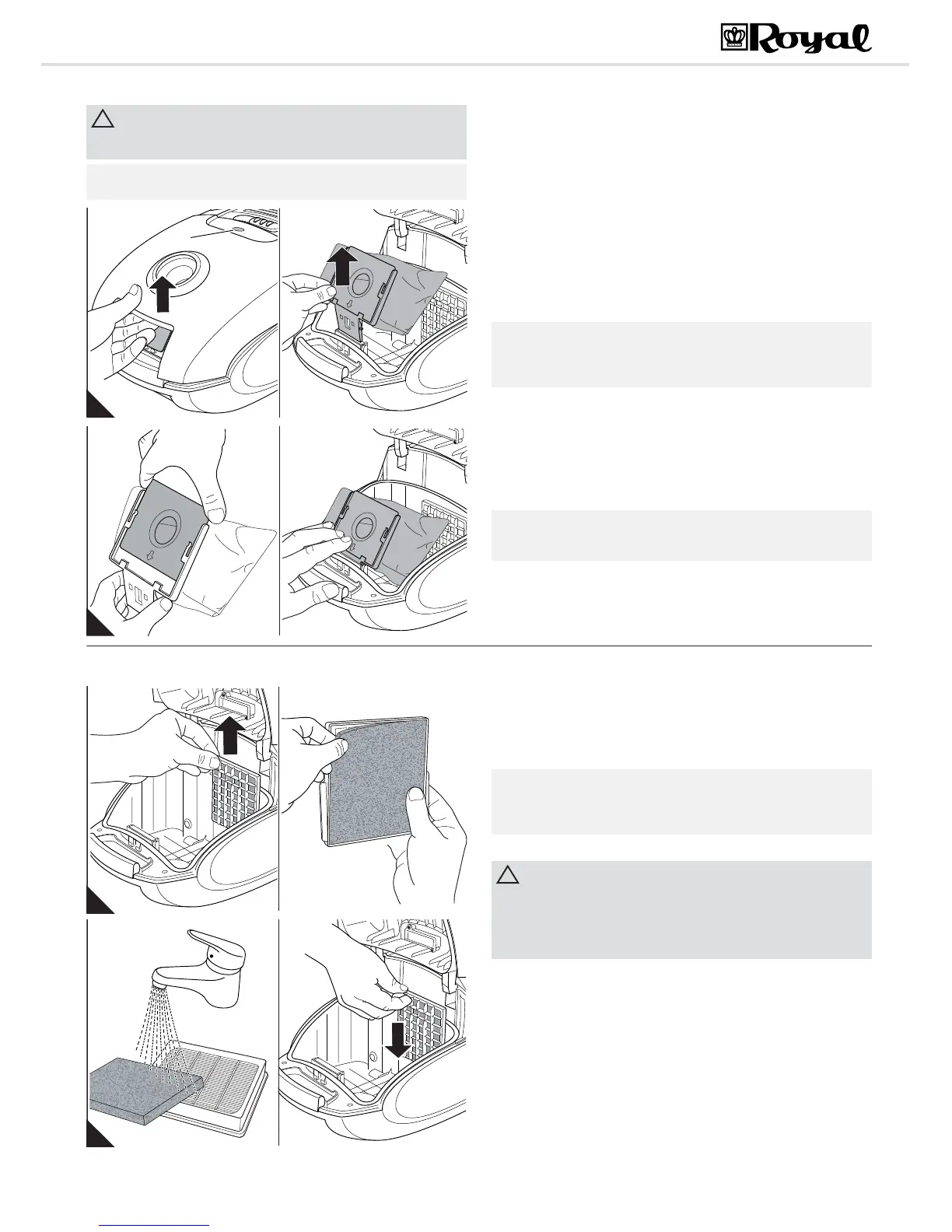 Royal