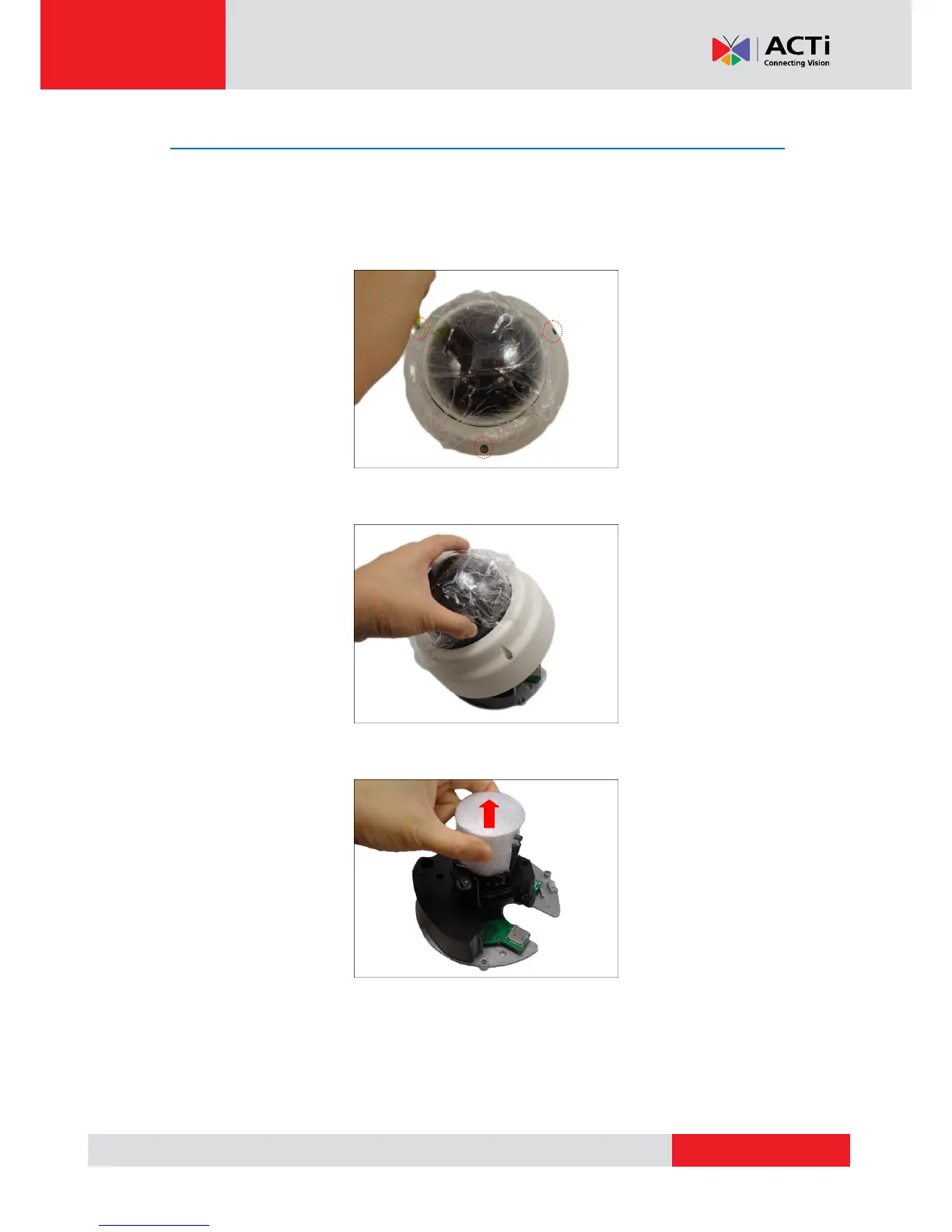 ACTi
Connecting Vision