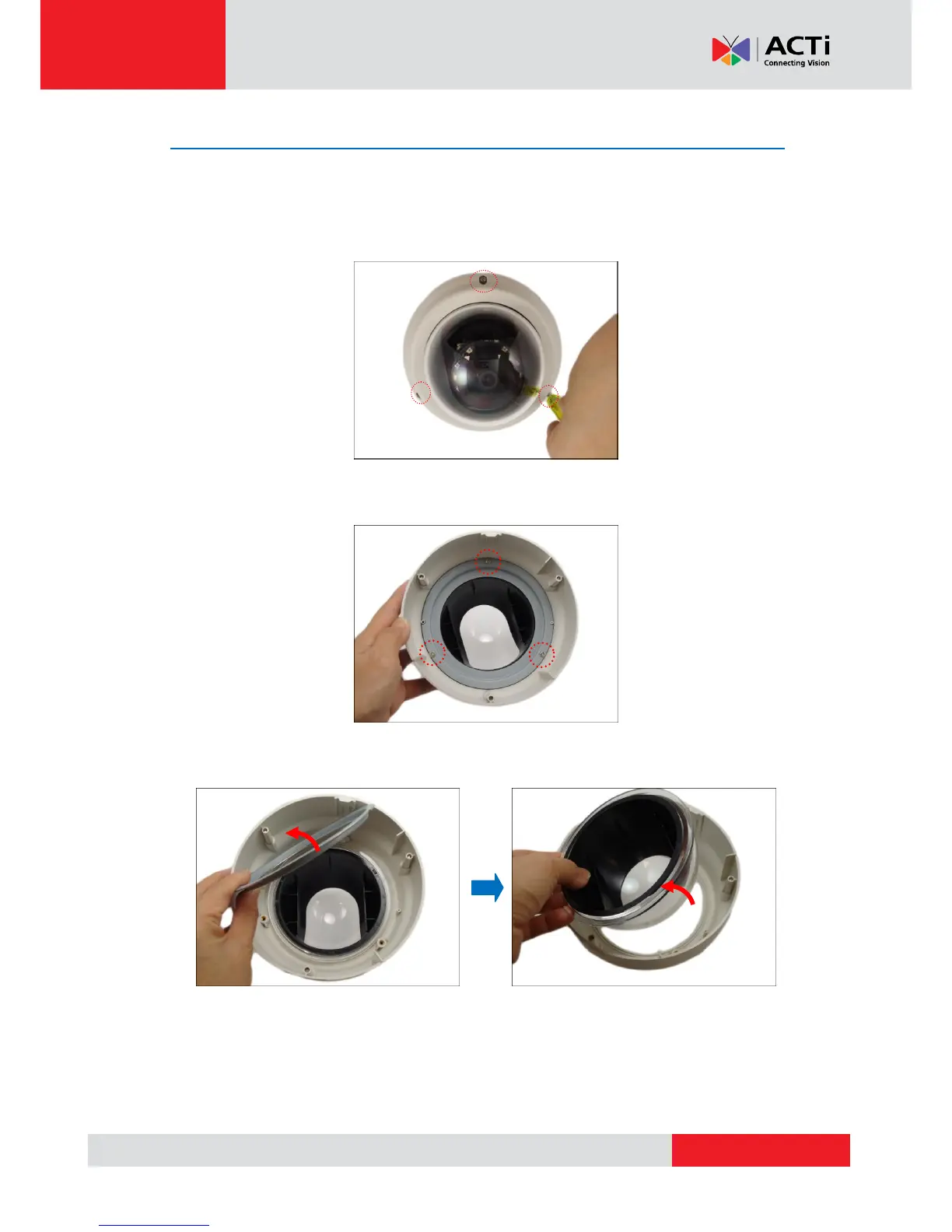 ACTi
Connecting Vision