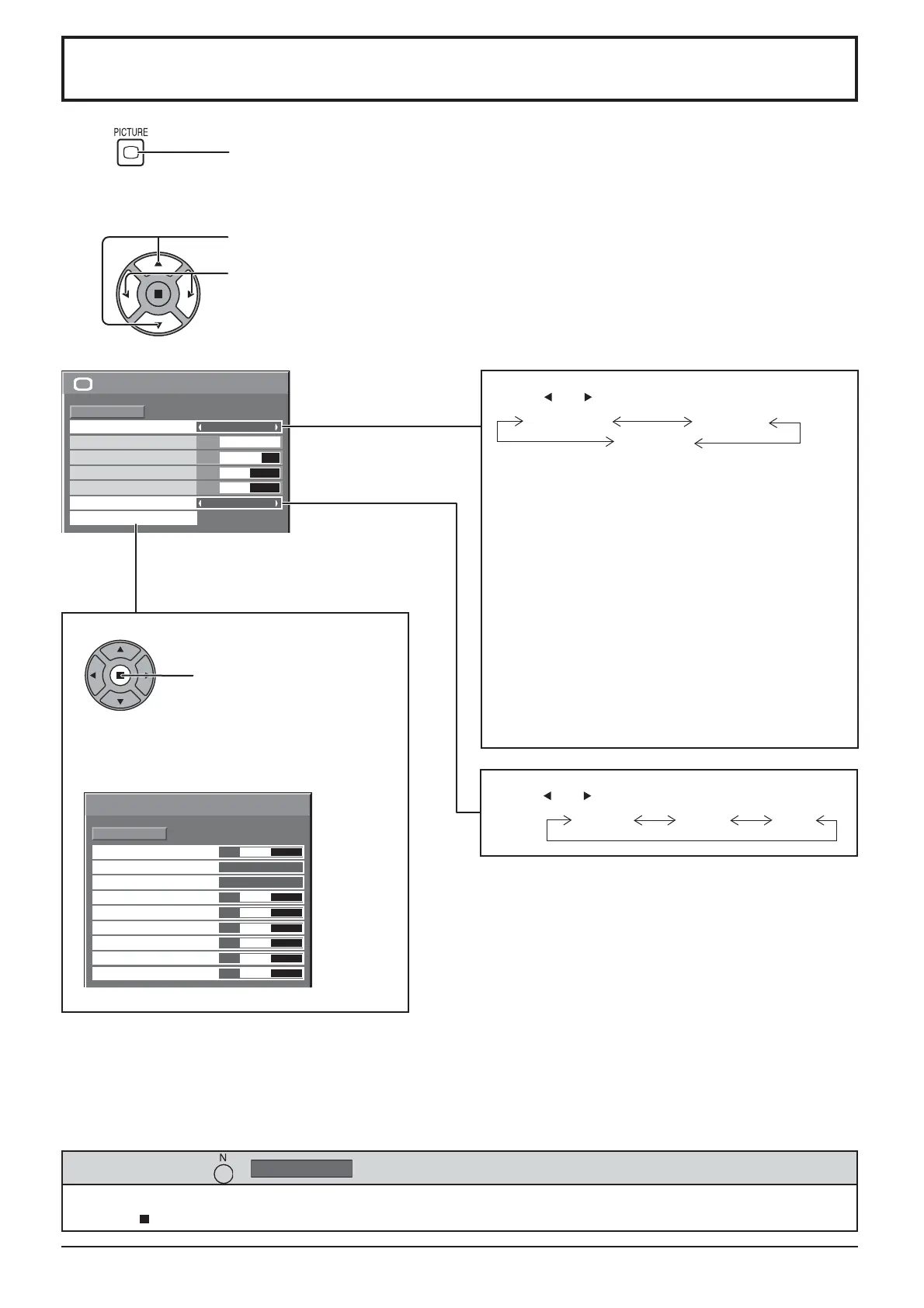 PICTURE
N