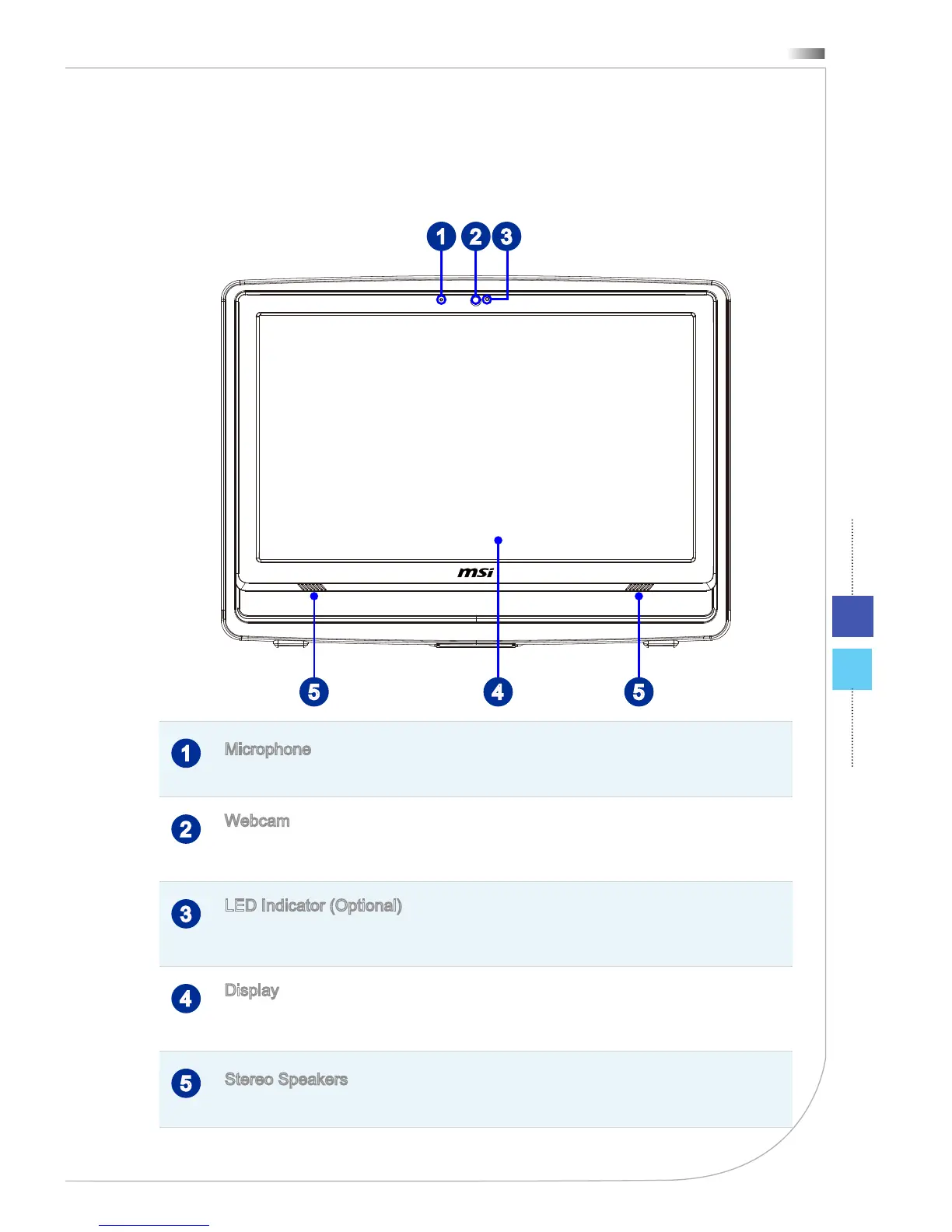 1 2 3

msi

5 4 5

1 Microphone

2 Webcam

3 LED Indicator (Optional)

4 Display

5 Stereo Speakers