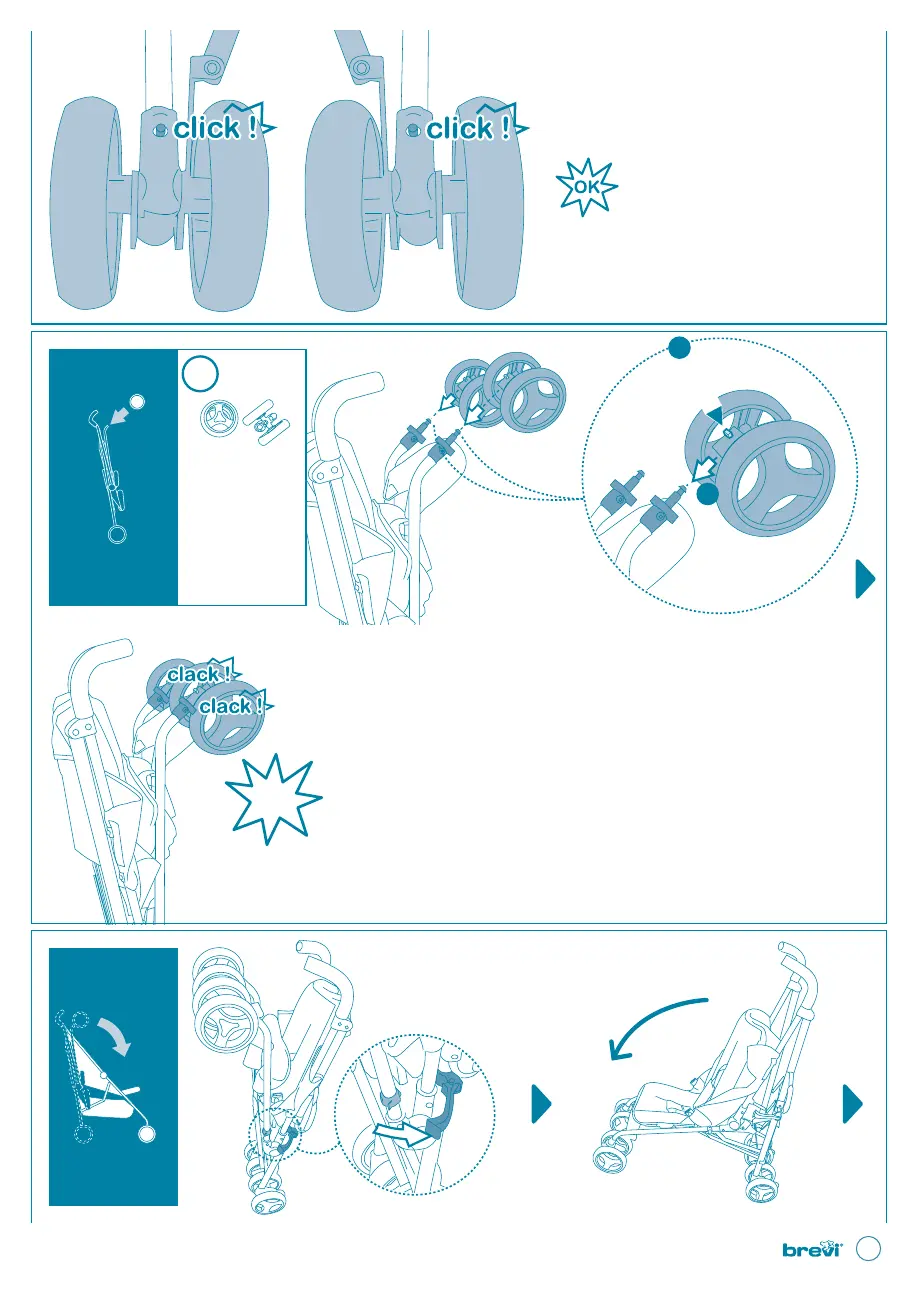 click !
click !
OK

clack !
clack !

brevi