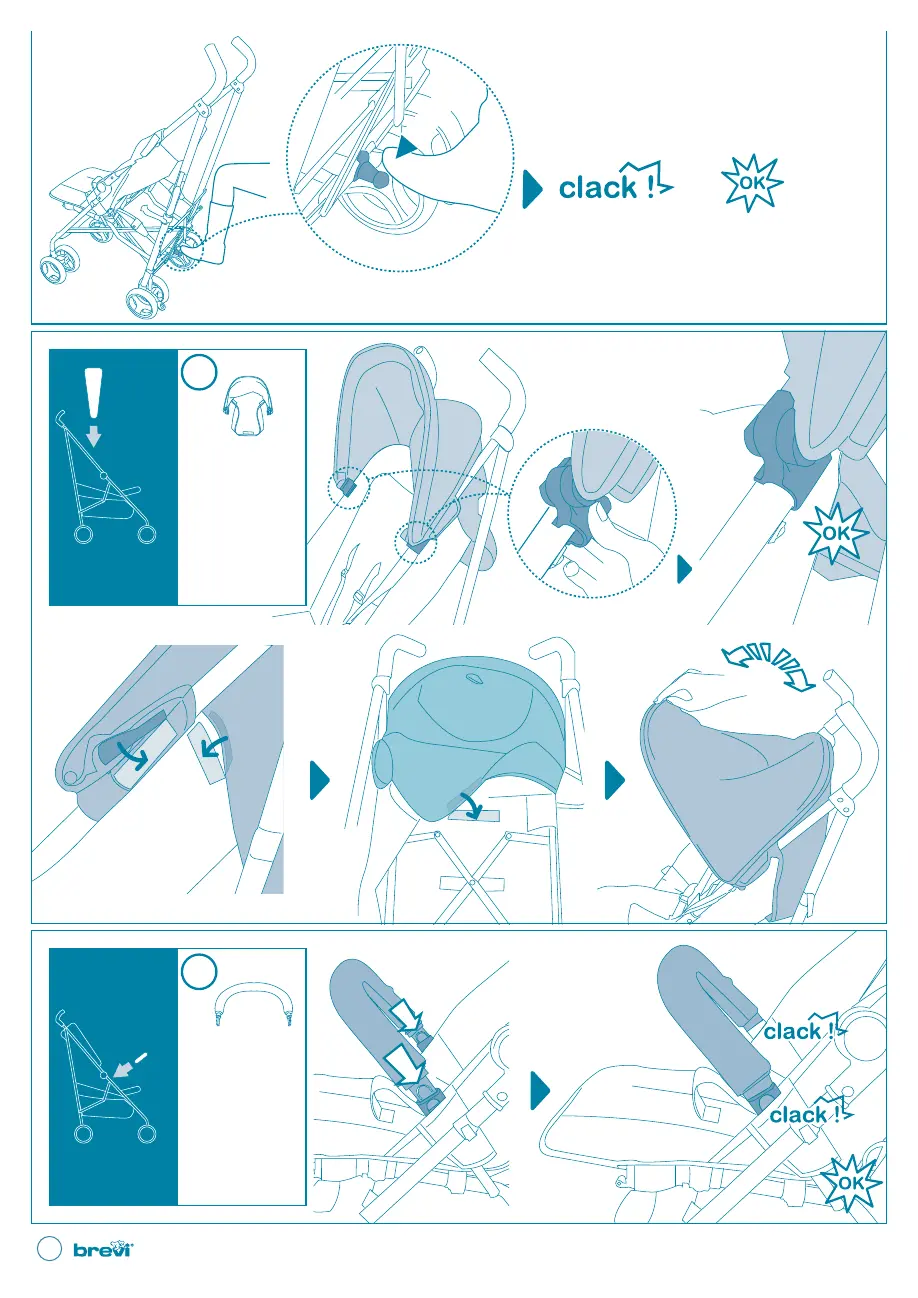 clack !

OK

OK

clack !

clack !

OK

brevi