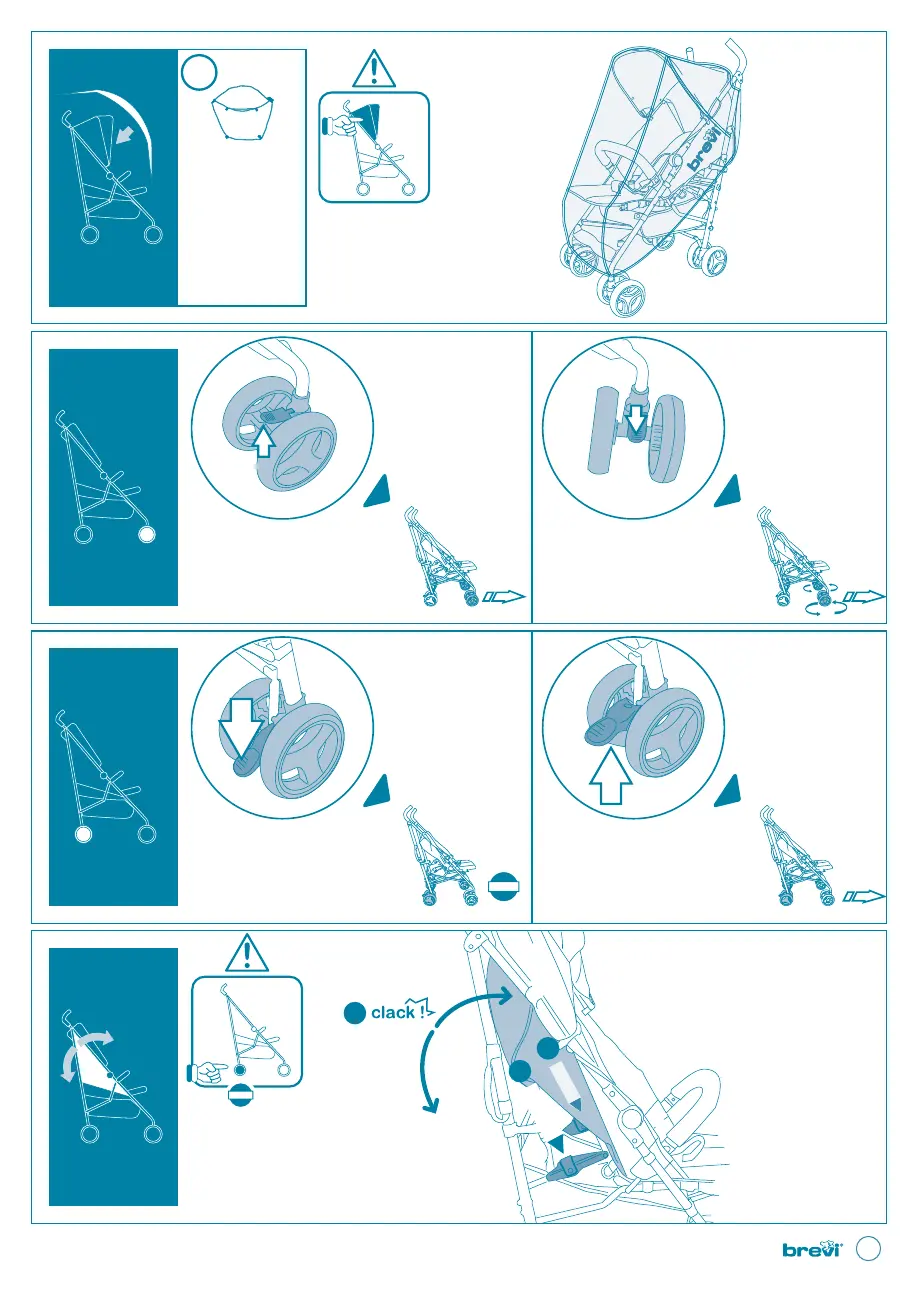 brevi

clack !

brevi