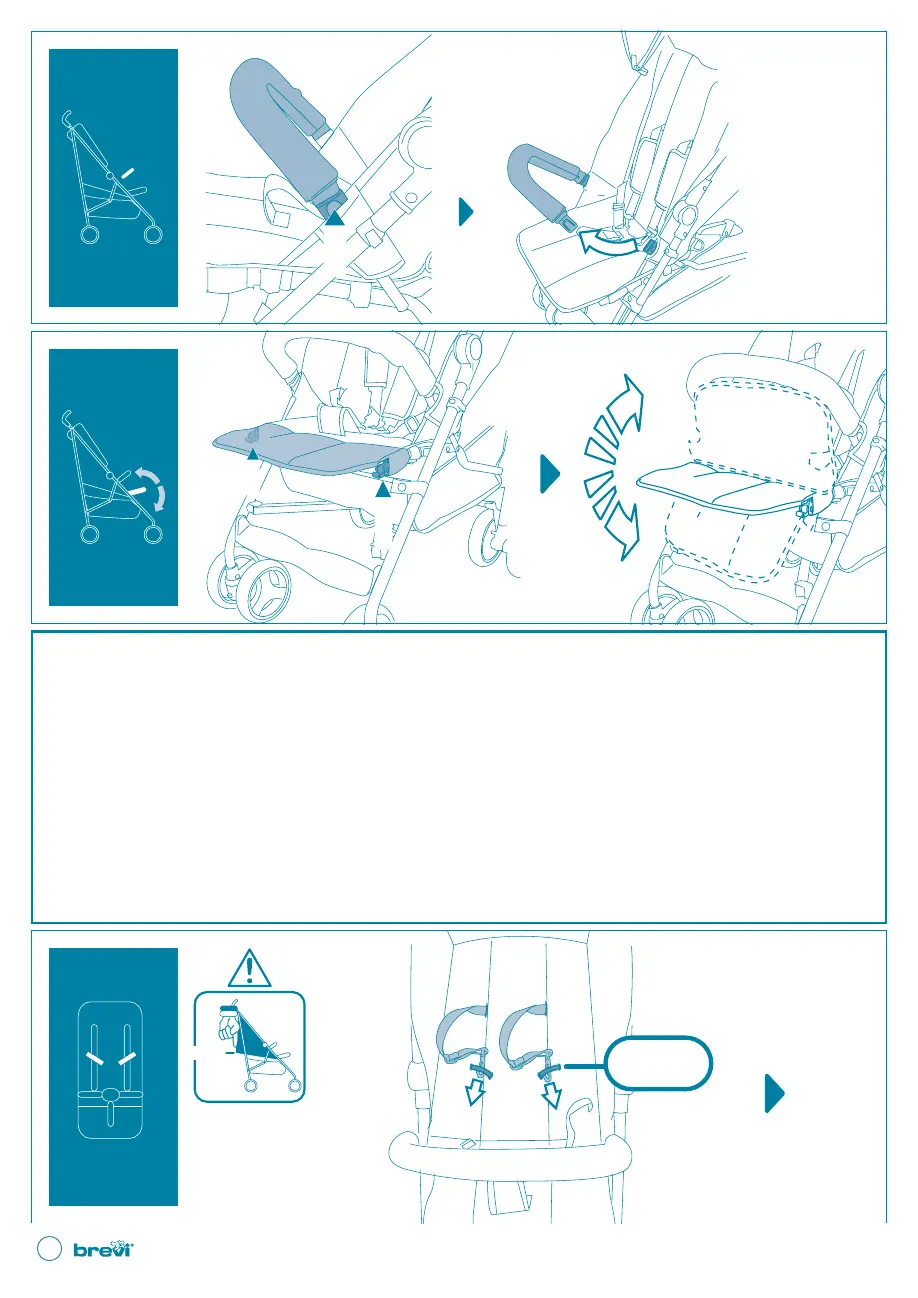 brevi