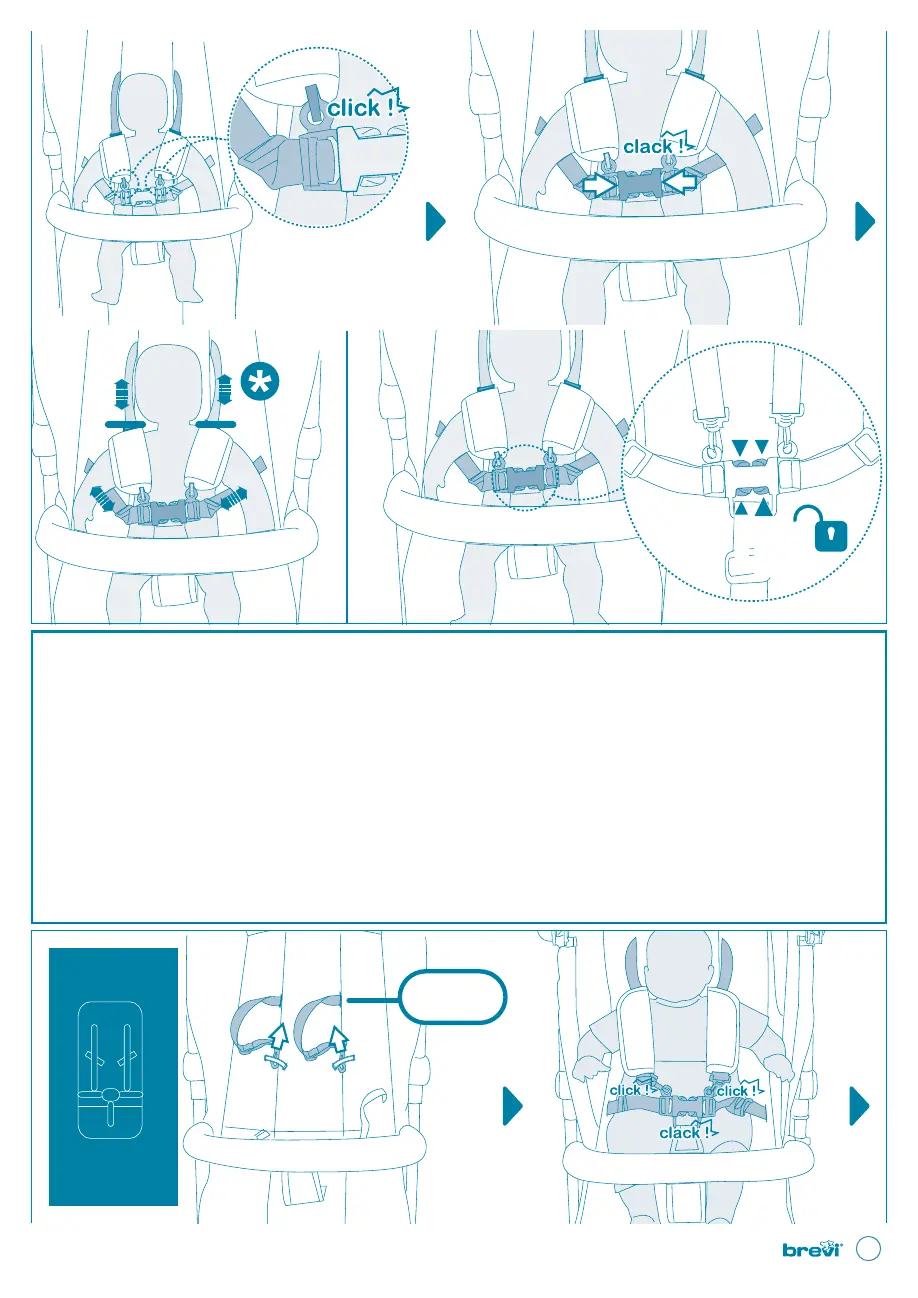 click !

clack !

click !

click !

clack !

brevi