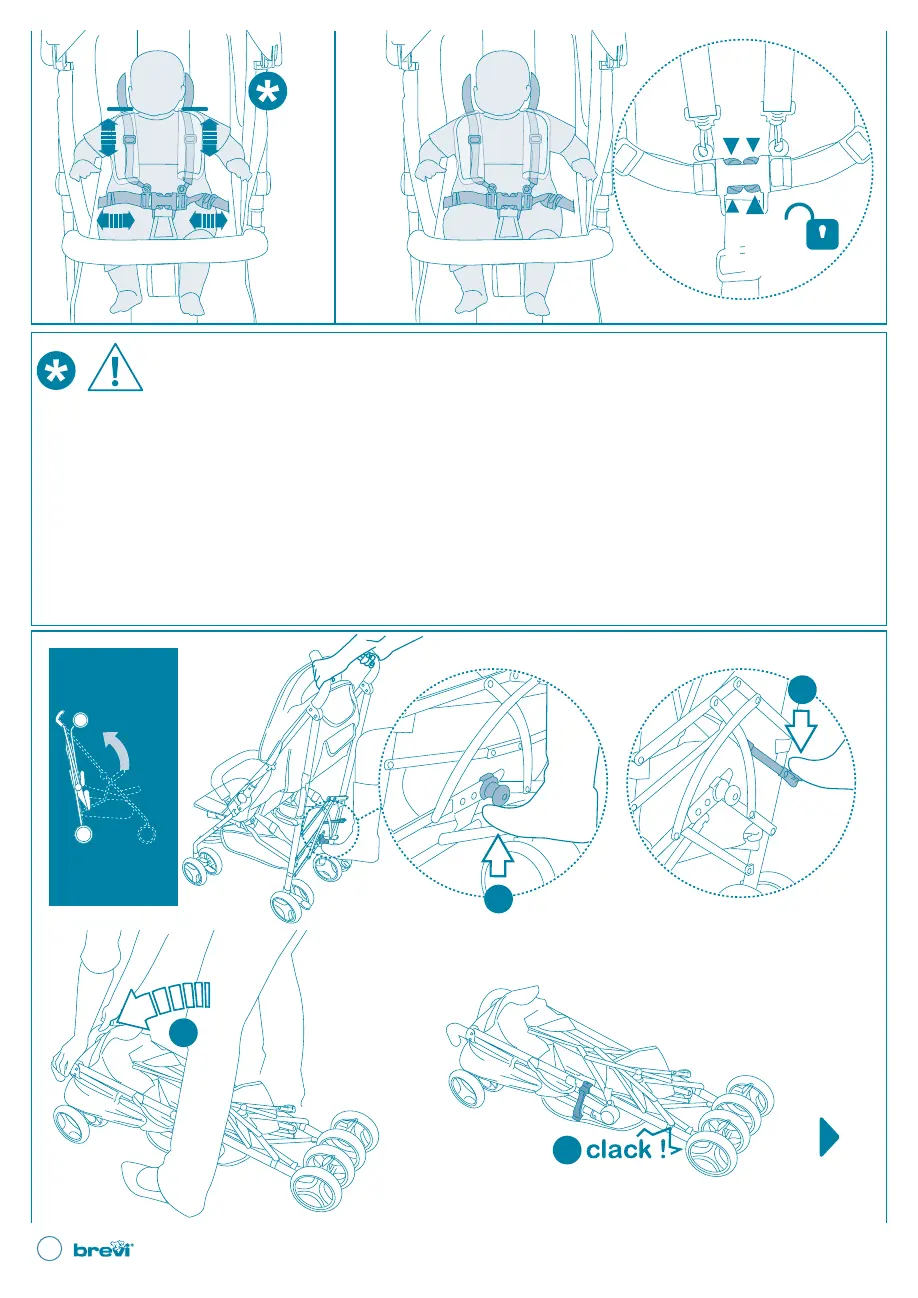 clack !

brevi