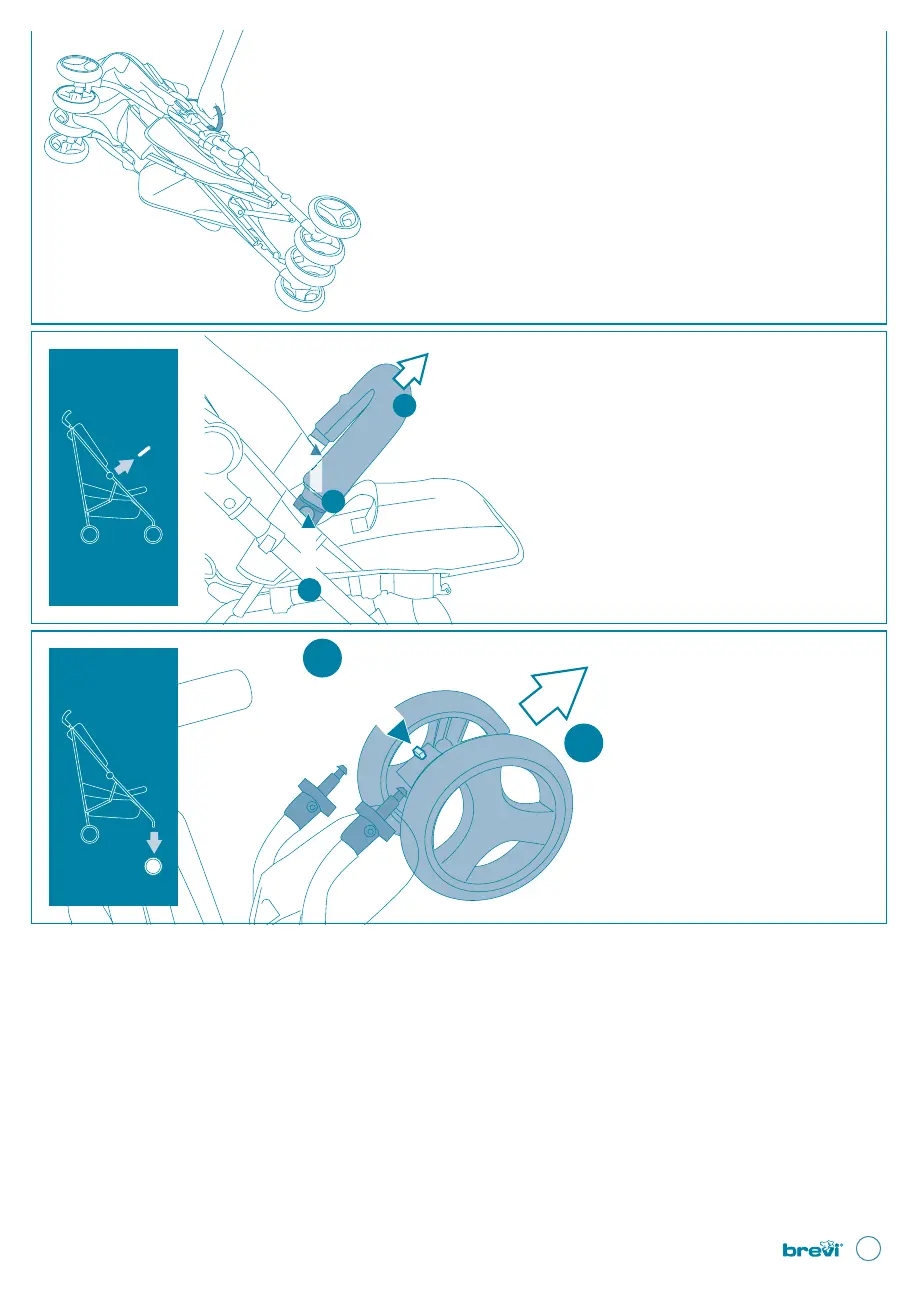 brevi