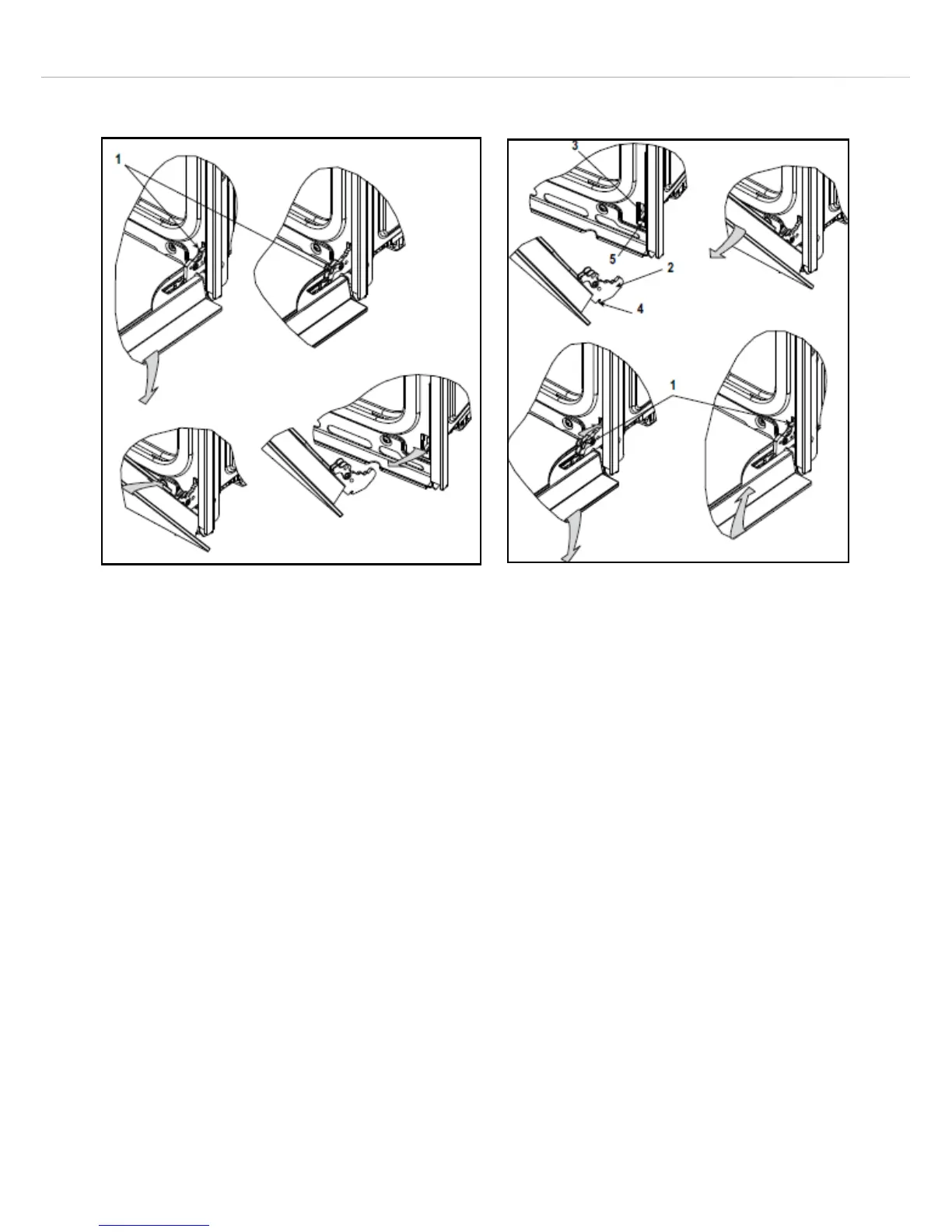 1

3

5

2

4

1