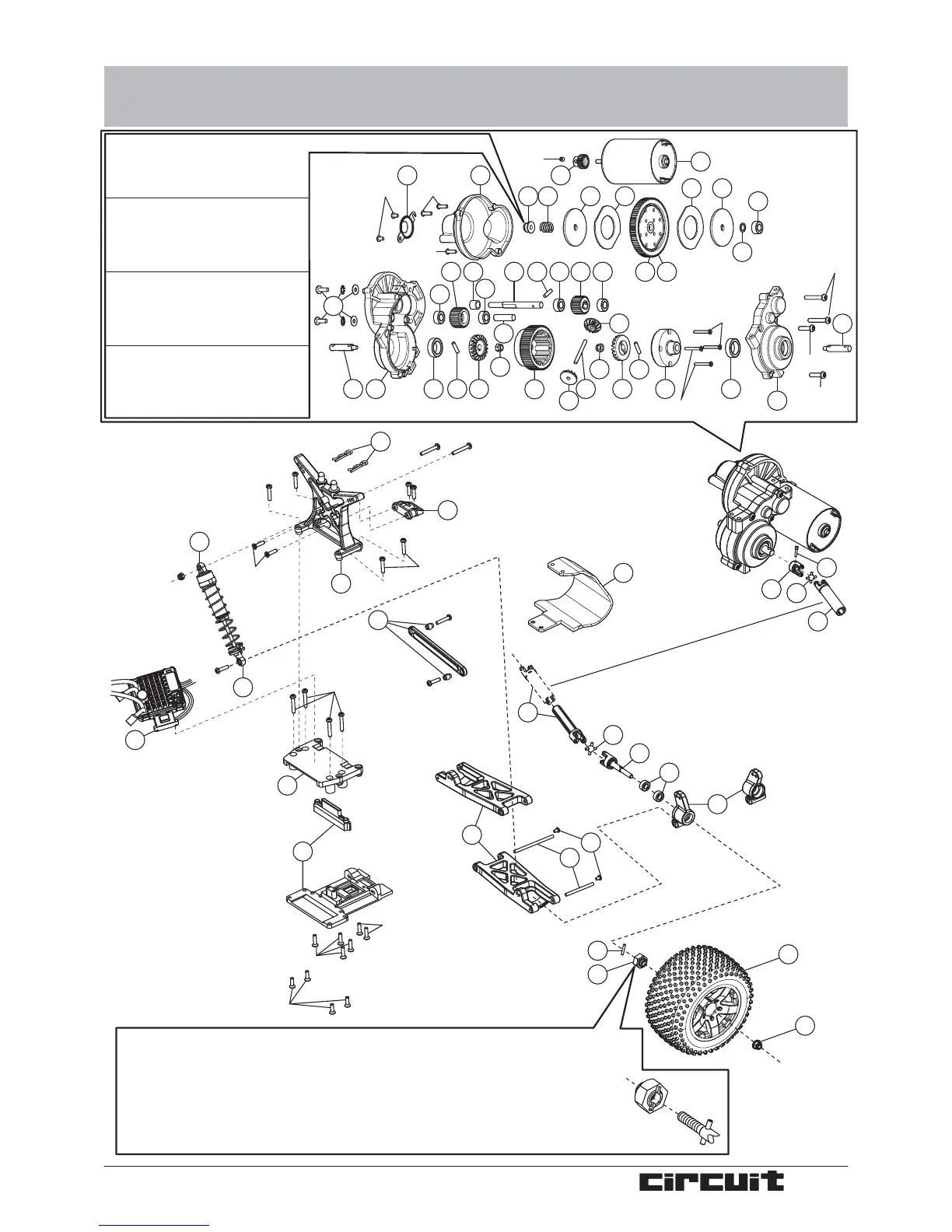 circuit